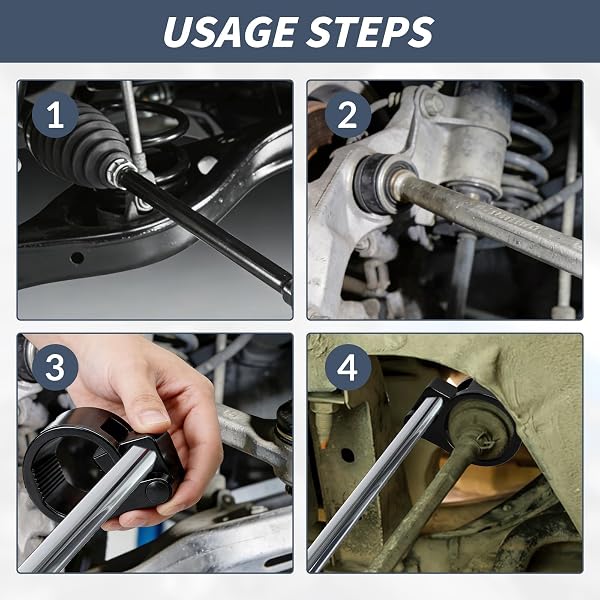 USAGE STEPS

1

2

3

4