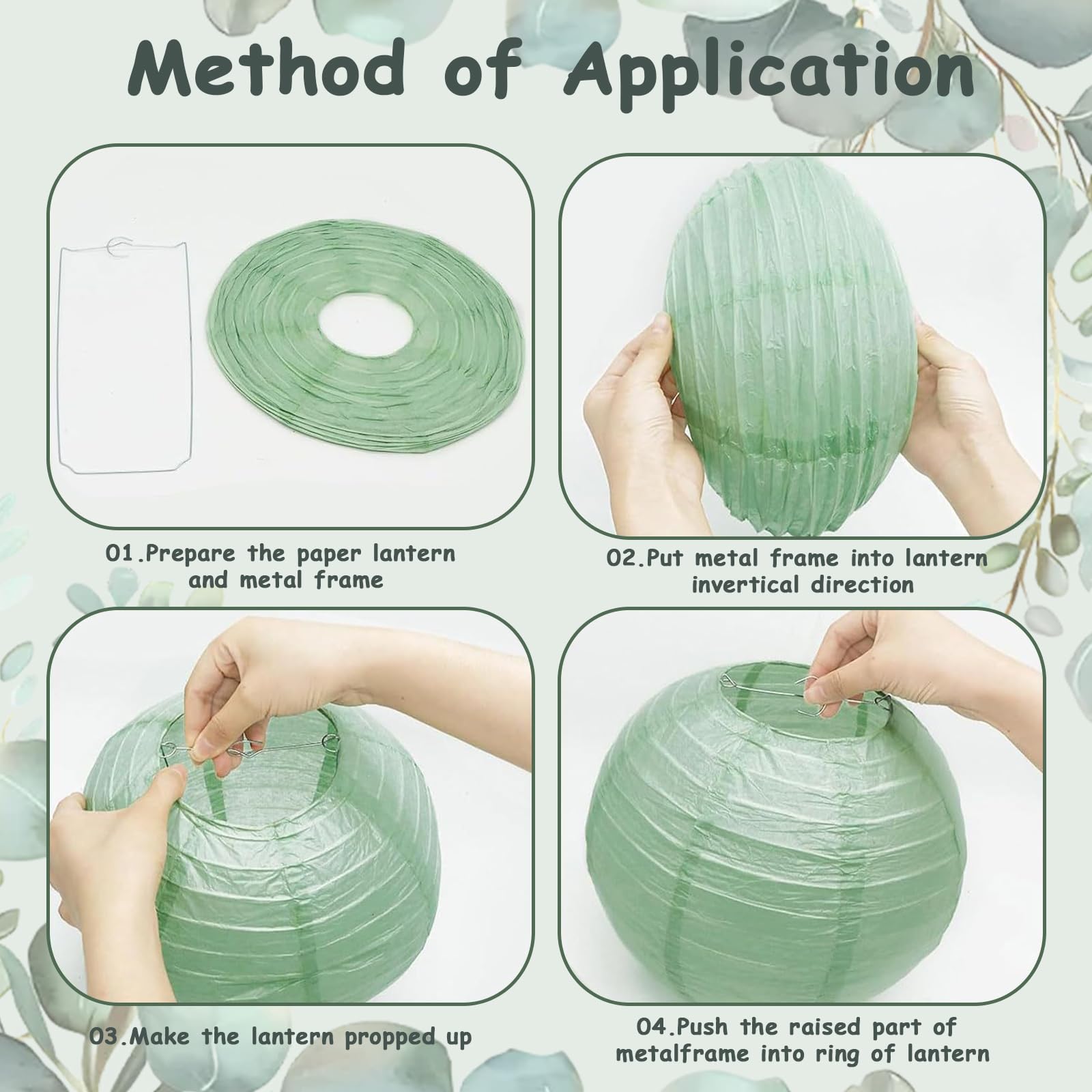 Method of Application

01.Prepare the paper lantern and metal frame

02.Put metal frame into lantern invertical direction

03.Make the lantern propped up

04.Push the raised part of metalframe into ring of lantern