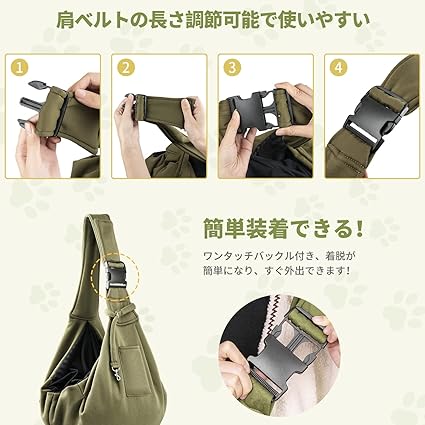 肩ベルトの長さ調節可能で使いやすい

1

2

3

4

簡単装着できる！

ワンタッチバックル付き、着脱が簡単になり、すぐ外出できます！