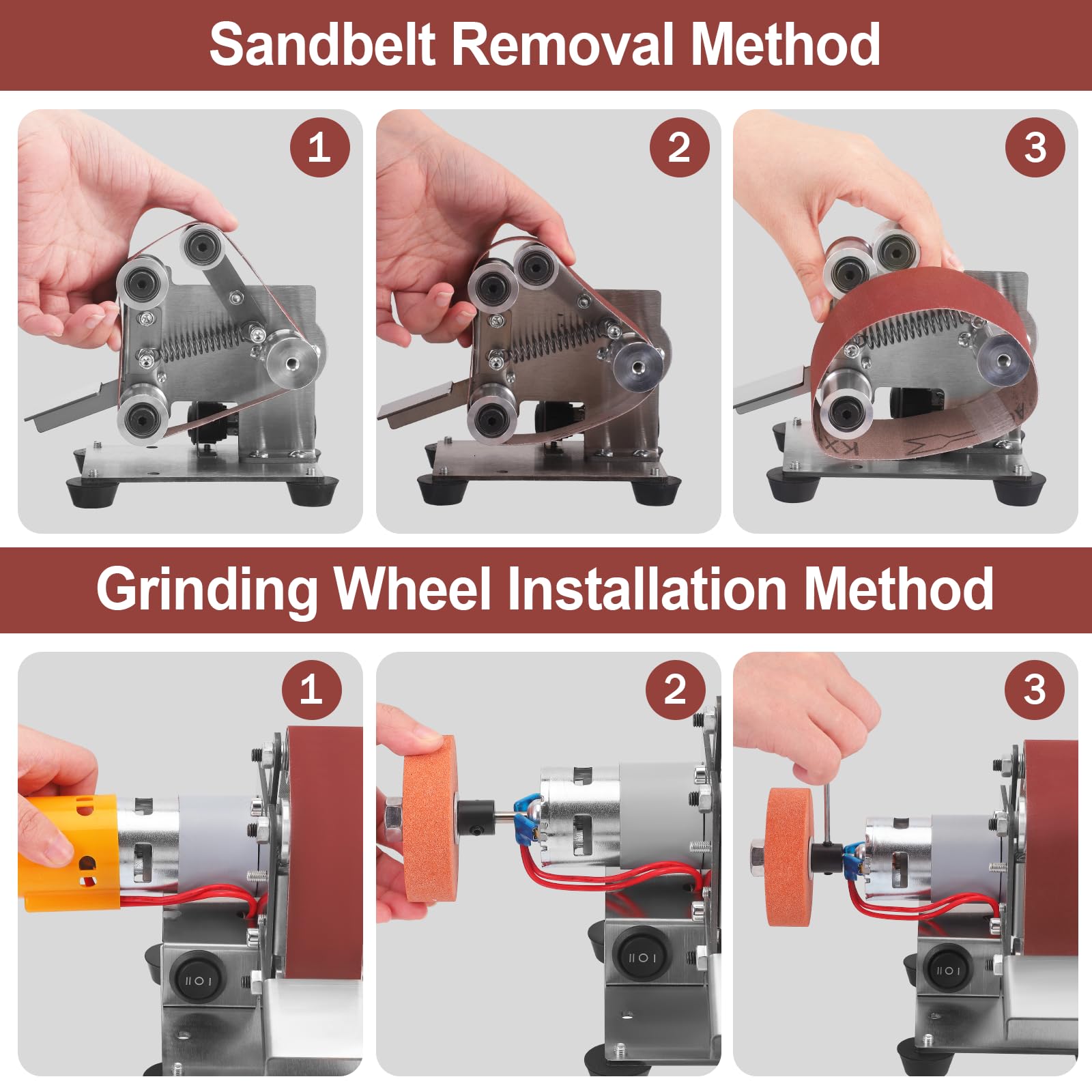 Sandbelt Removal Method

1

2

3

Grinding Wheel Installation Method

1

2

3