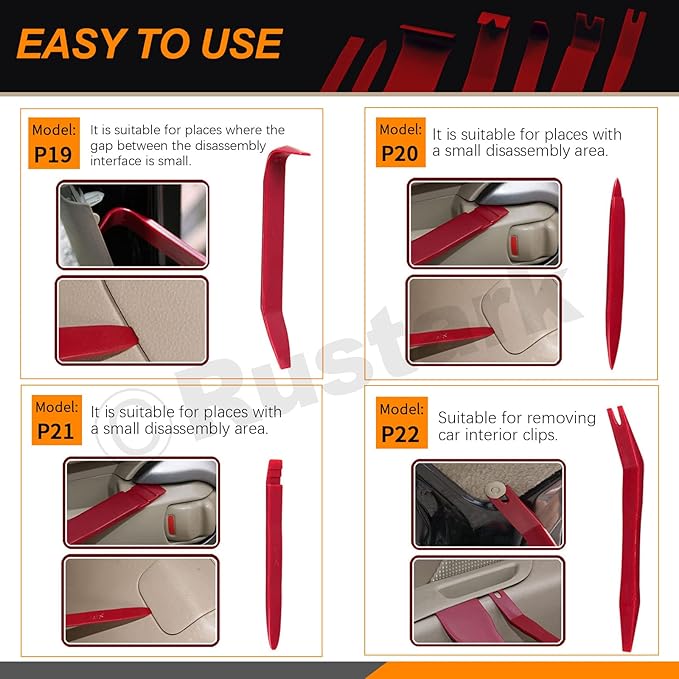 EASY TO USE

Model: P19
It is suitable for places where the gap between the disassembly interface is small.

Model: P20
It is suitable for places with a small disassembly area.

Model: P21
It is suitable for places with a small disassembly area.

Model: P22
Suitable for removing car interior clips.

© Rustark