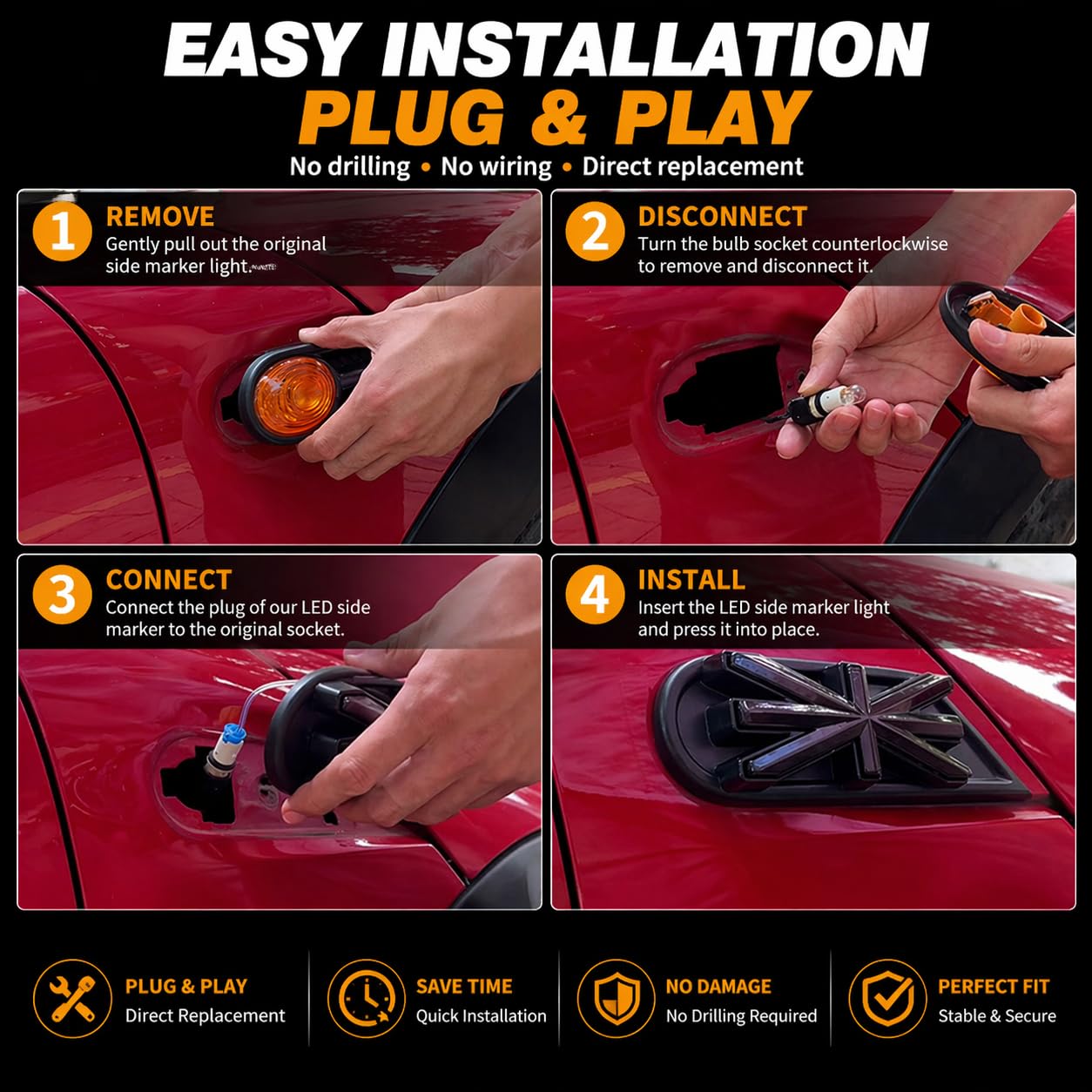 EASY INSTALLATION
PLUG & PLAY
No drilling • No wiring • Direct replacement

1 REMOVE
Gently pull out the original side marker light.

2 DISCONNECT
Turn the bulb socket counterlockwise to remove and disconnect it.

3 CONNECT
Connect the plug of our LED side marker to the original socket.

4 INSTALL
Insert the LED side marker light and press it into place.

PLUG & PLAY
Direct Replacement

SAVE TIME
Quick Installation

NO DAMAGE
No Drilling Required

PERFECT FIT
Stable & Secure