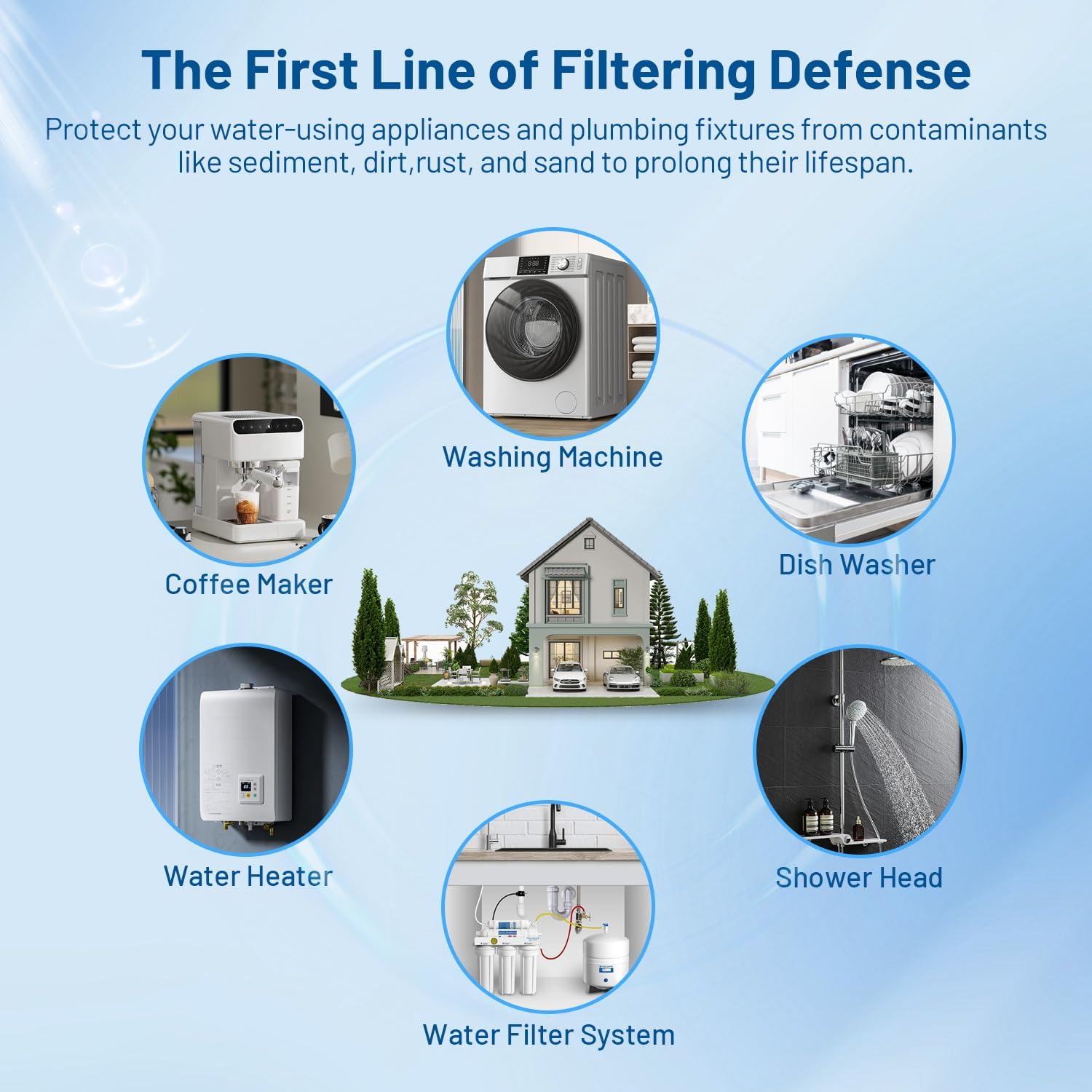 The First Line of Filtering Defense

Protect your water-using appliances and plumbing fixtures from contaminants like sediment, dirt,rust, and sand to prolong their lifespan.

Washing Machine

Coffee Maker

Dish Washer

Water Heater

Shower Head

Water Filter System