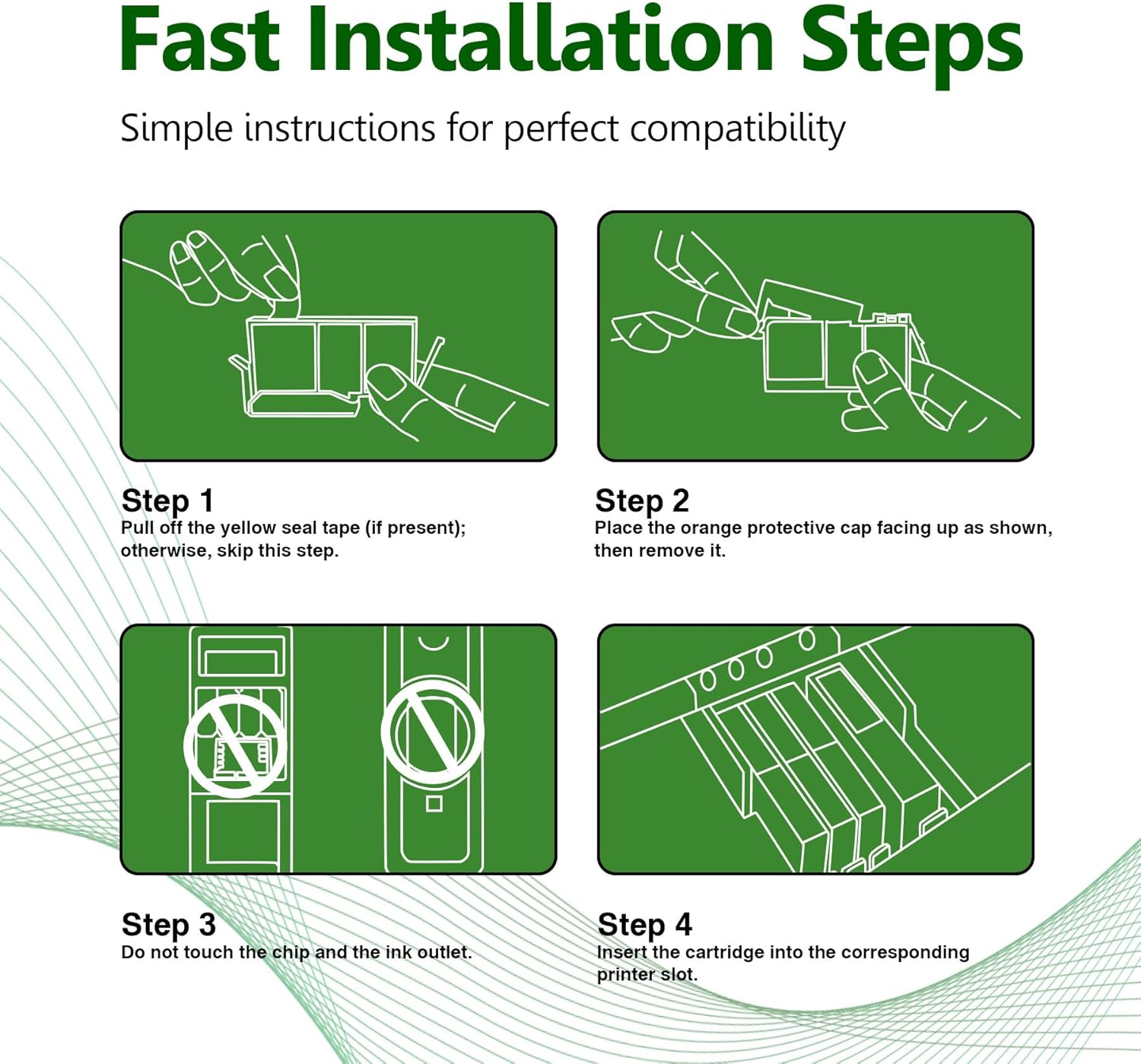 Fast Installation Steps

Simple instructions for perfect compatibility

Step 1
Pull off the yellow seal tape (if present); otherwise, skip this step.

Step 2
Place the orange protective cap facing up as shown, then remove it.

Step 3
Do not touch the chip and the ink outlet.

Step 4
Insert the cartridge into the corresponding printer slot.