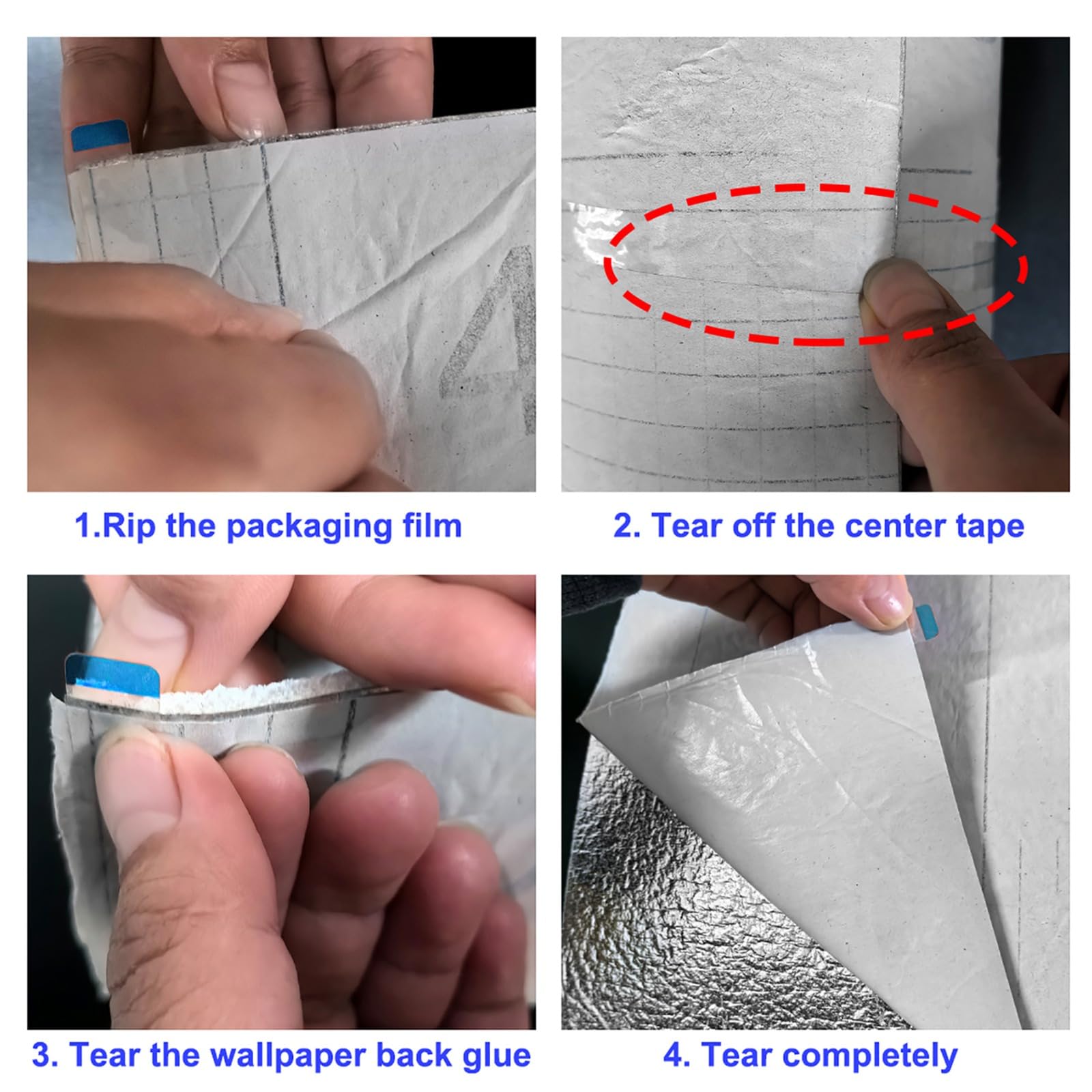 1.Rip the packaging film

2. Tear off the center tape

3. Tear the wallpaper back glue

4. Tear completely