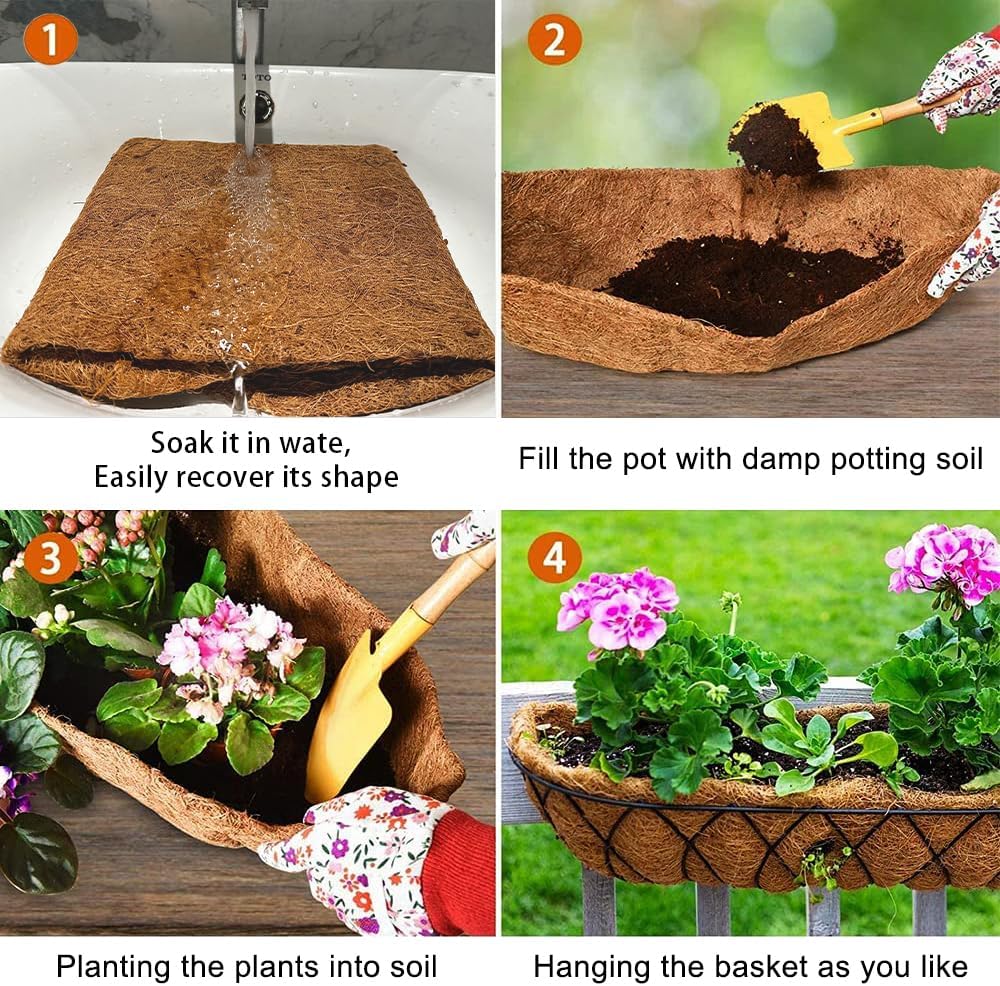 1

Soak it in wate,
Easily recover its shape

2

Fill the pot with damp potting soil

3

Planting the plants into soil

4

Hanging the basket as you like