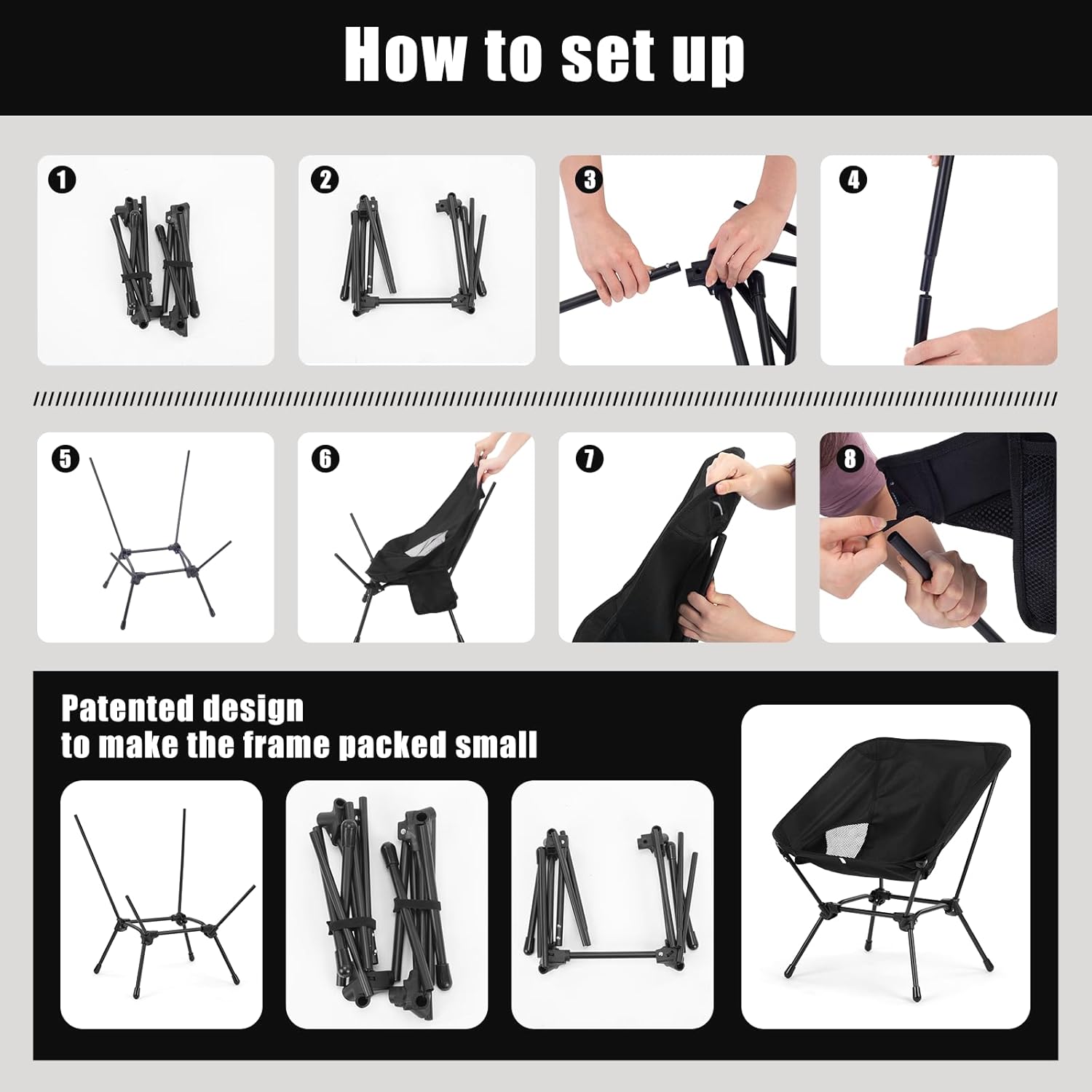 How to set up

1

2

3

4

5

6

7

8

Patented design
to make the frame packed small