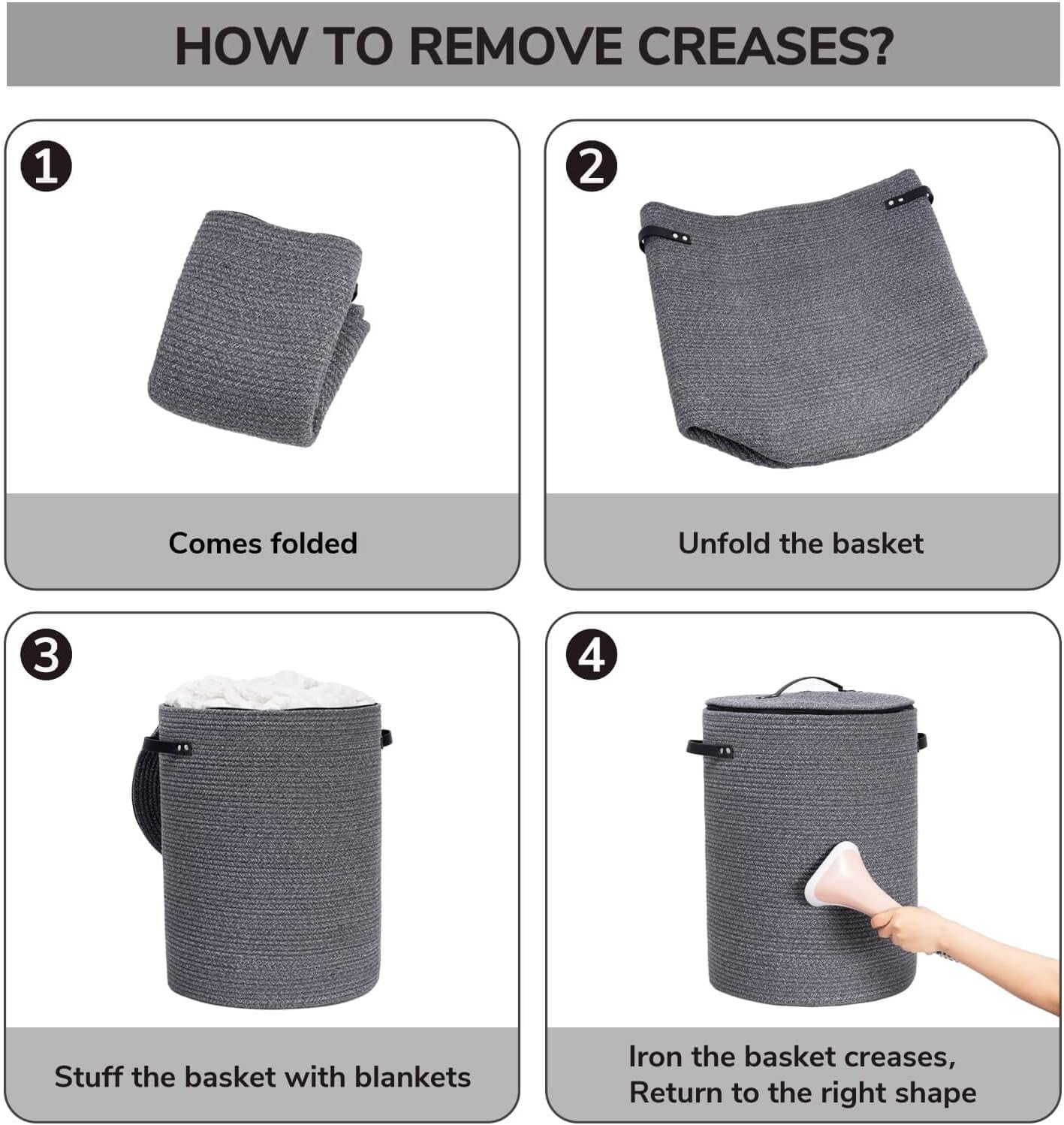 HOW TO REMOVE CREASES?

1

Comes folded

2

Unfold the basket

3

Stuff the basket with blankets

4

Iron the basket creases, Return to the right shape