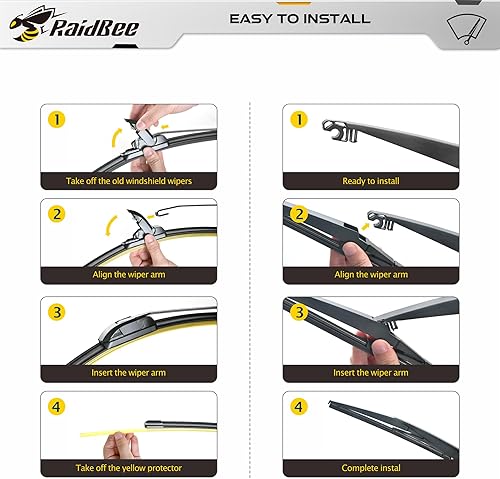 RaidBee

EASY TO INSTALL

1
Take off the old windshield wipers

2
Align the wiper arm

3
Insert the wiper arm

4
Take off the yellow protector

1
Ready to install

2
Align the wiper arm

3
Insert the wiper arm

4
Complete instal