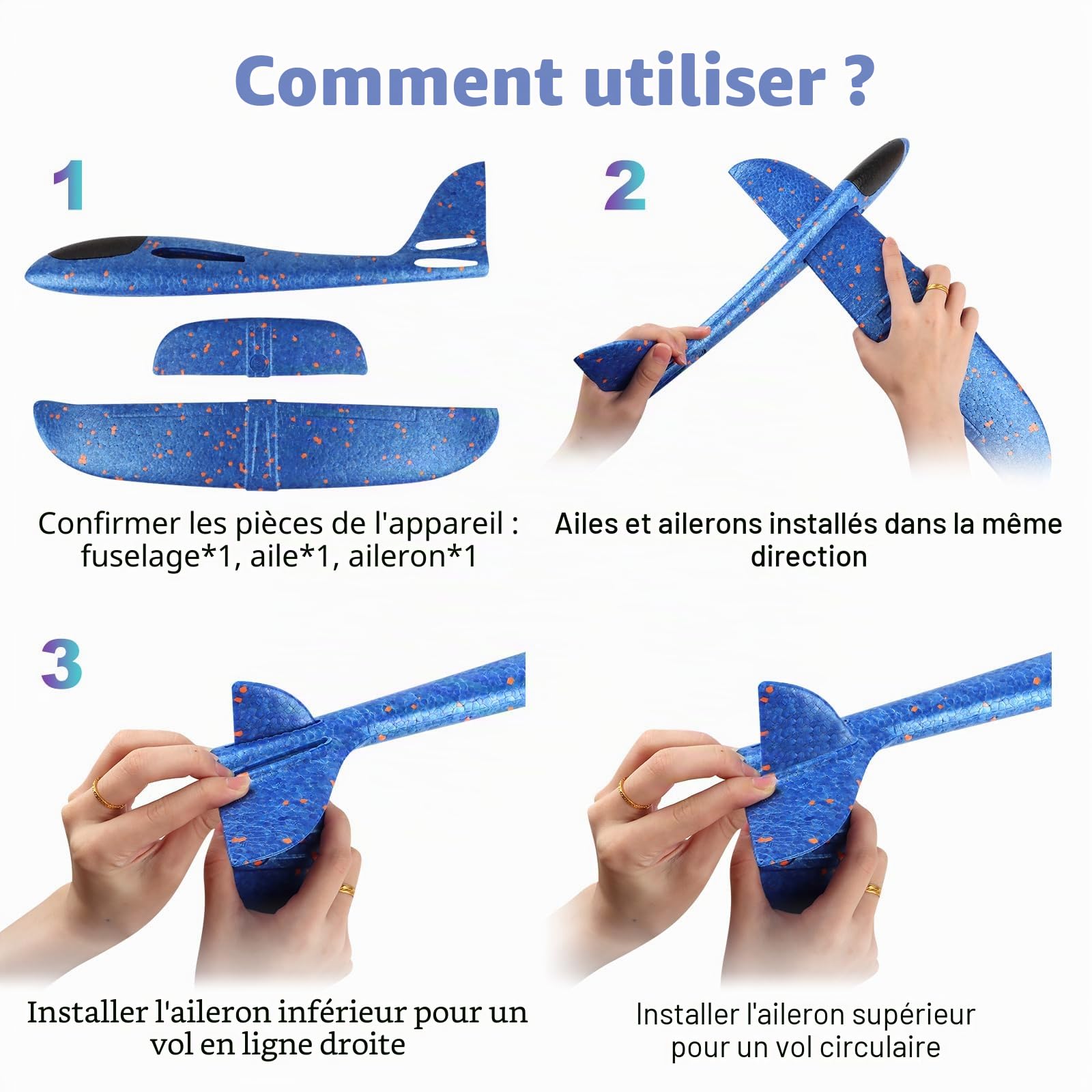 Comment utiliser ?

1

Confirmer les pièces de l'appareil : fuselage*1, aile*1, aileron*1

2

Ailes et ailerons installés dans la même direction

3

Installer l'aileron inférieur pour un vol en ligne droite

Installer l'aileron supérieur pour un vol circulaire