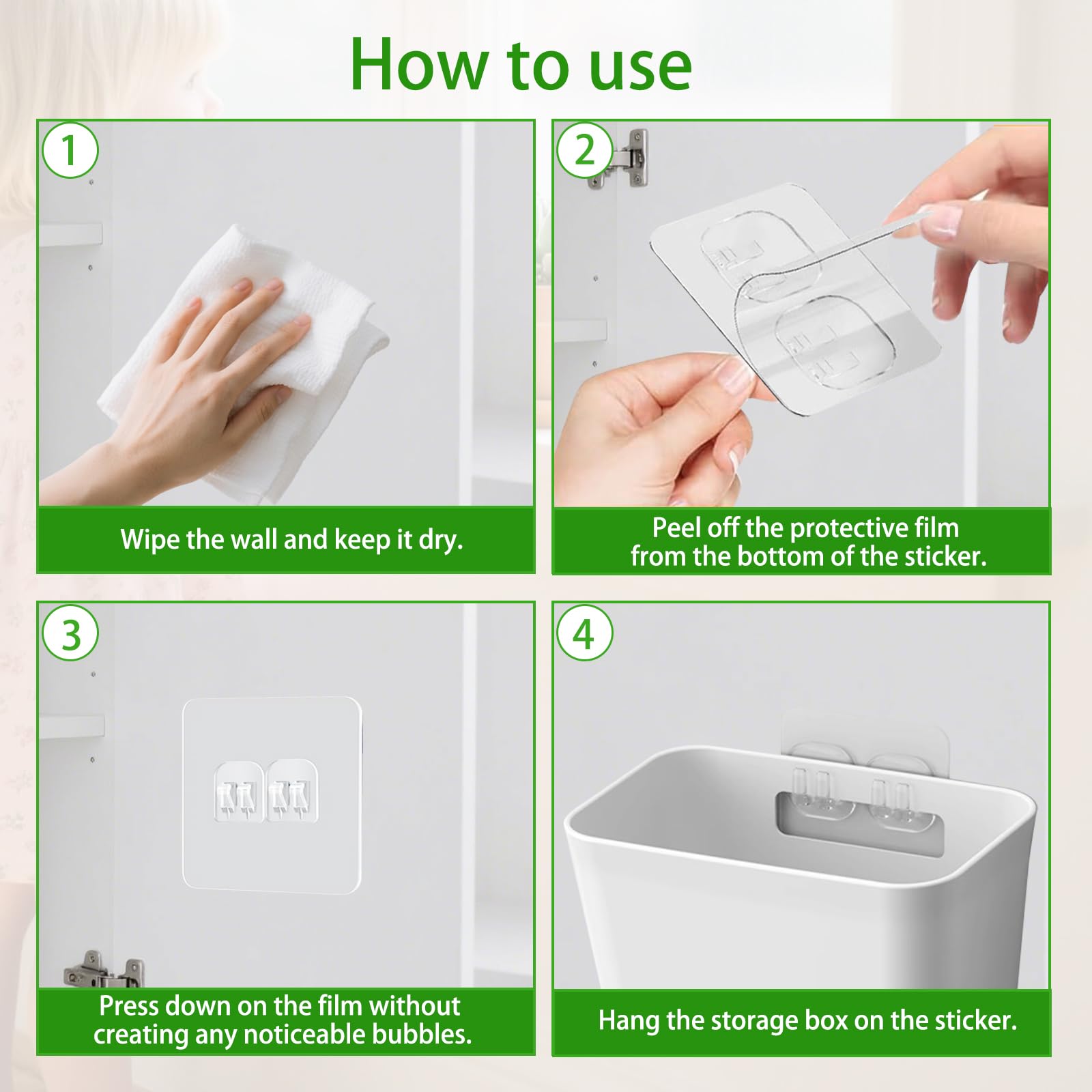 How to use

1

Wipe the wall and keep it dry.

2

Peel off the protective film from the bottom of the sticker.

3

Press down on the film without creating any noticeable bubbles.

4

Hang the storage box on the sticker.