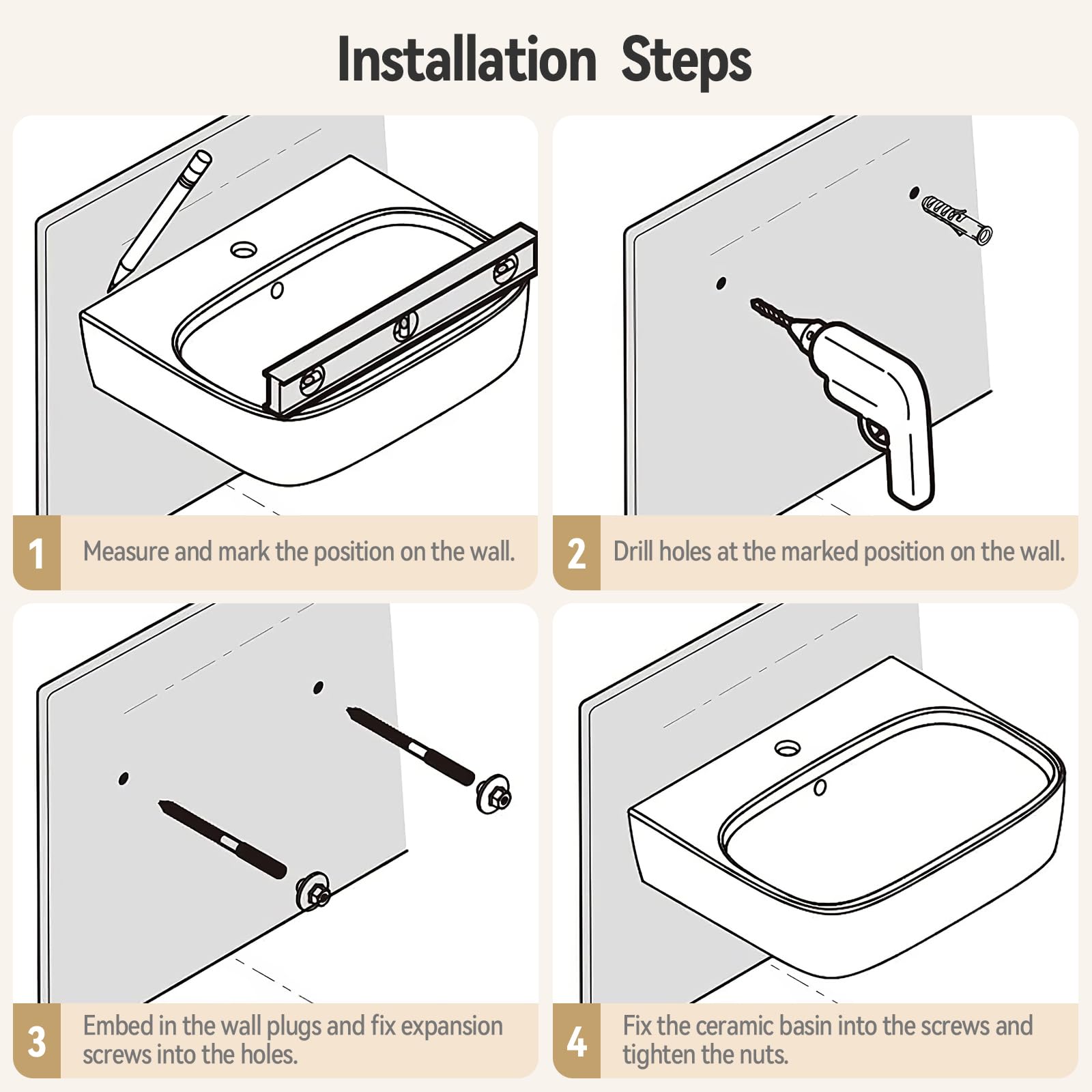 Installation Steps

1 Measure and mark the position on the wall.

2 Drill holes at the marked position on the wall.

3 Embed in the wall plugs and fix expansion screws into the holes.

4 Fix the ceramic basin into the screws and tighten the nuts.