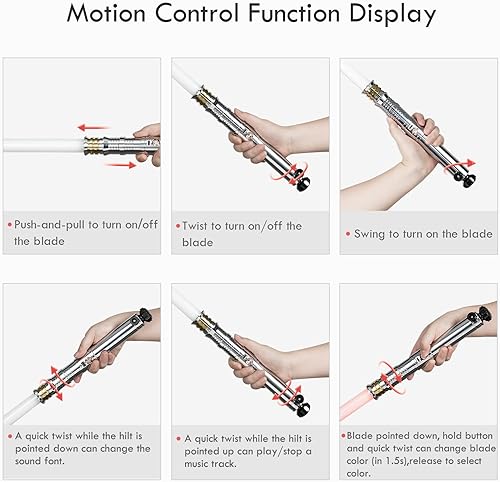 Motion Control Function Display

• Push-and-pull to turn on/off the blade

• Twist to turn on/off the blade

• Swing to turn on the blade

• A quick twist while the hilt is pointed down can change the sound font.

• A quick twist while the hilt is pointed up can play/stop a music track.

• Blade pointed down, hold button and quick twist can change blade color (in 1.5s),release to select color.