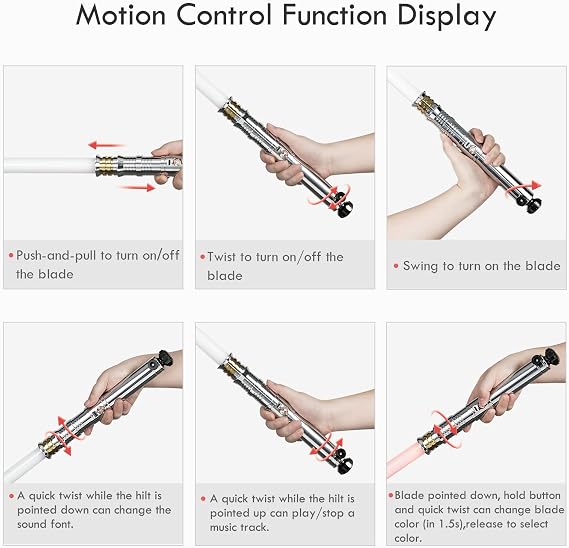 Motion Control Function Display

• Push-and-pull to turn on/off the blade

• Twist to turn on/off the blade

• Swing to turn on the blade

• A quick twist while the hilt is pointed down can change the sound font.

• A quick twist while the hilt is pointed up can play/stop a music track.

• Blade pointed down, hold button and quick twist can change blade color (in 1.5s),release to select color.