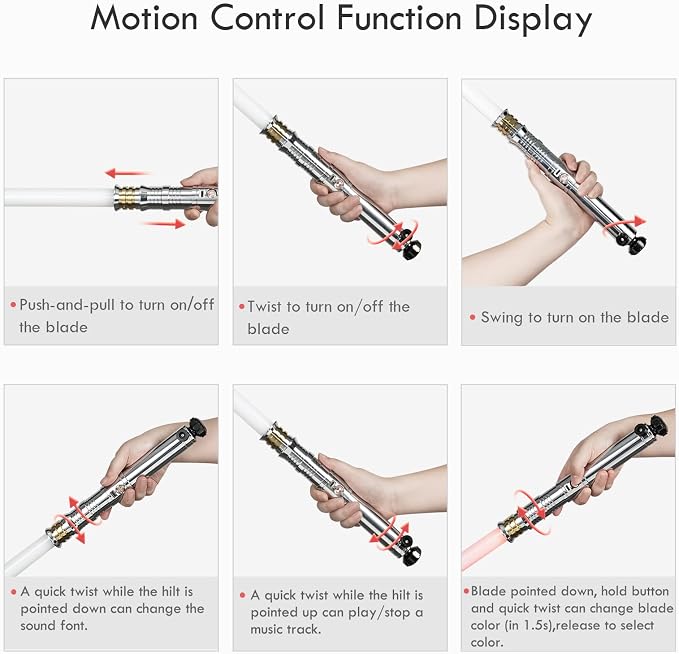 Motion Control Function Display

• Push-and-pull to turn on/off the blade

• Twist to turn on/off the blade

• Swing to turn on the blade

• A quick twist while the hilt is pointed down can change the sound font.

• A quick twist while the hilt is pointed up can play/stop a music track.

• Blade pointed down, hold button and quick twist can change blade color (in 1.5s),release to select color.