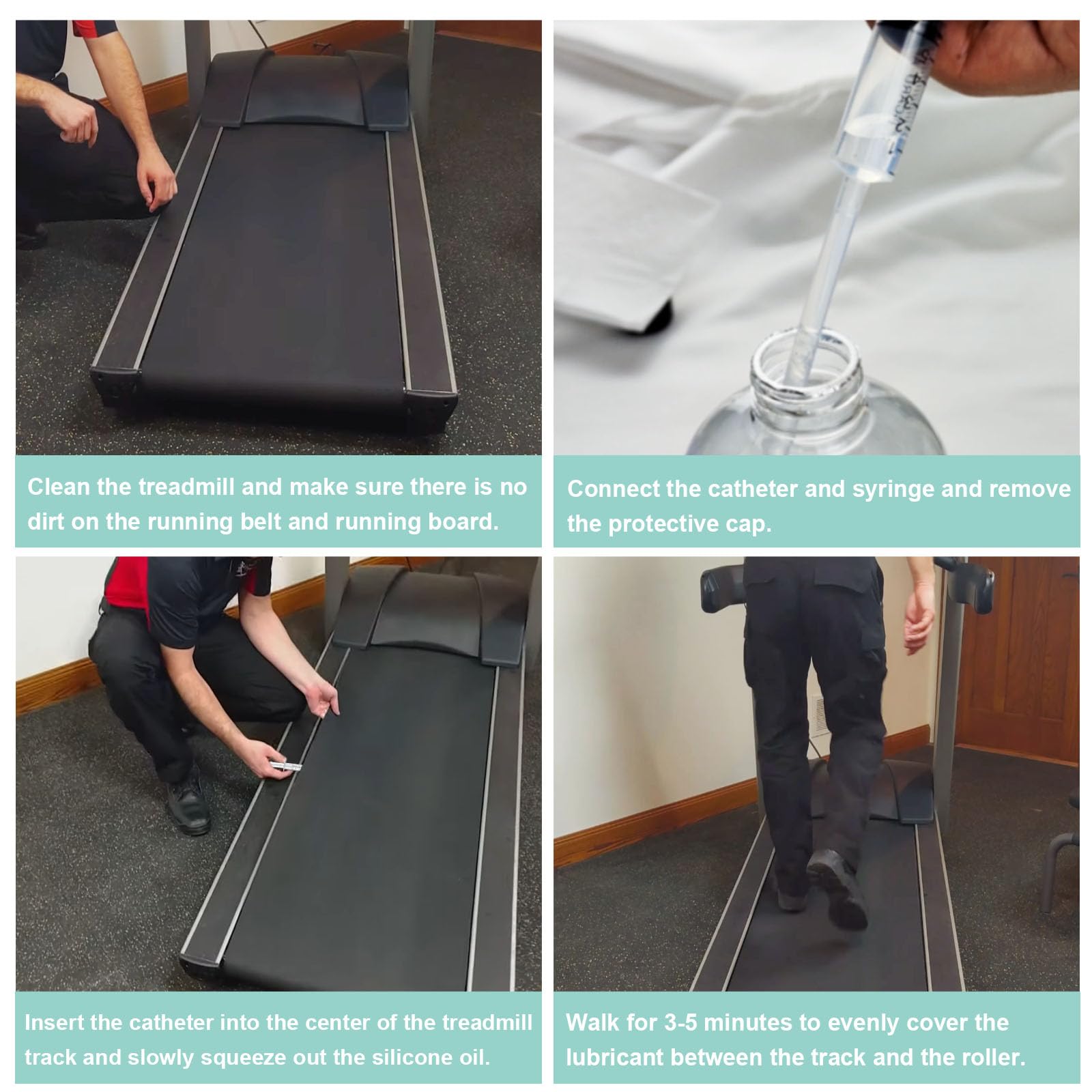 Clean the treadmill and make sure there is no dirt on the running belt and running board.

Connect the catheter and syringe and remove the protective cap.

Insert the catheter into the center of the treadmill track and slowly squeeze out the silicone oil.

Walk for 3-5 minutes to evenly cover the lubricant between the track and the roller.