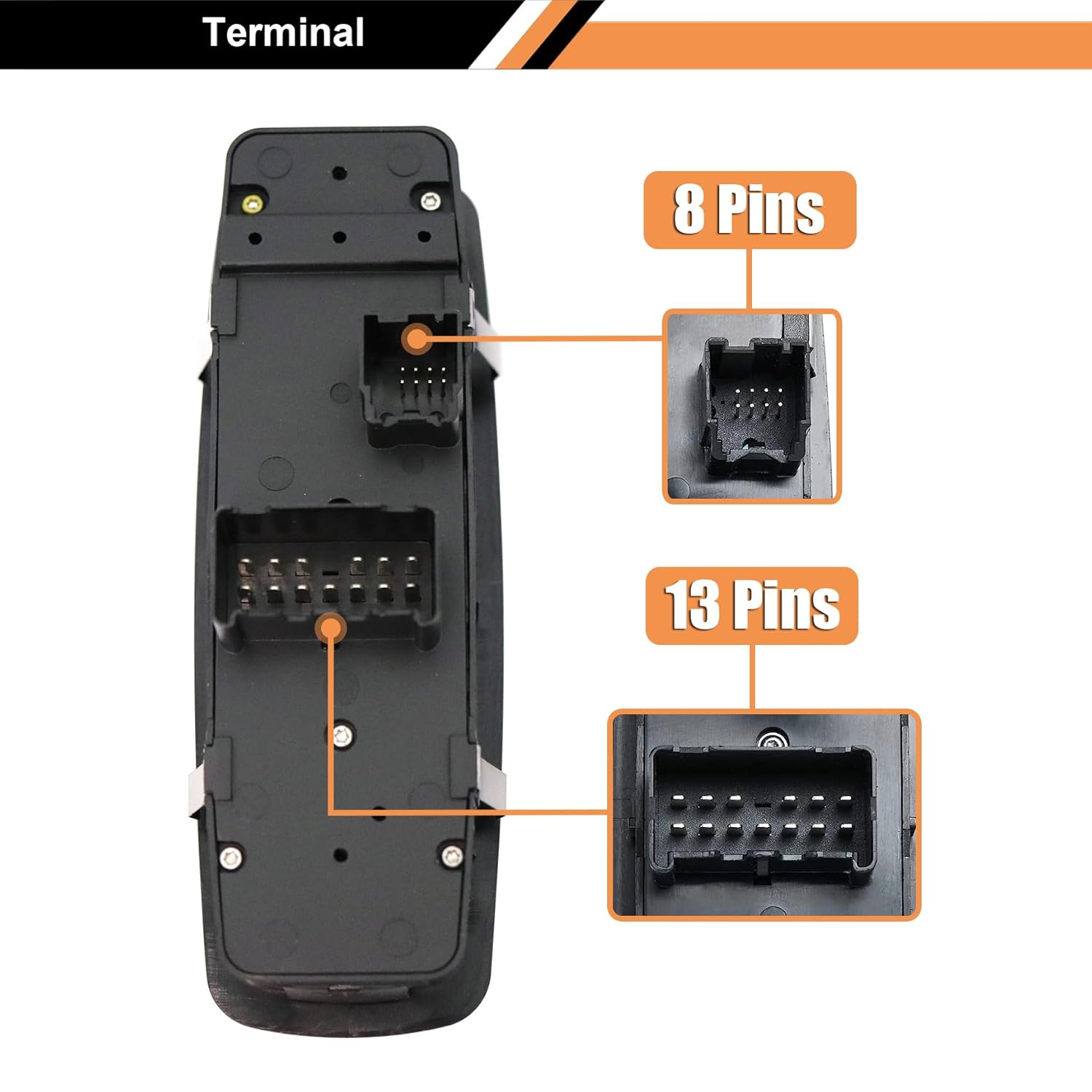 Terminal

8 Pins

13 Pins