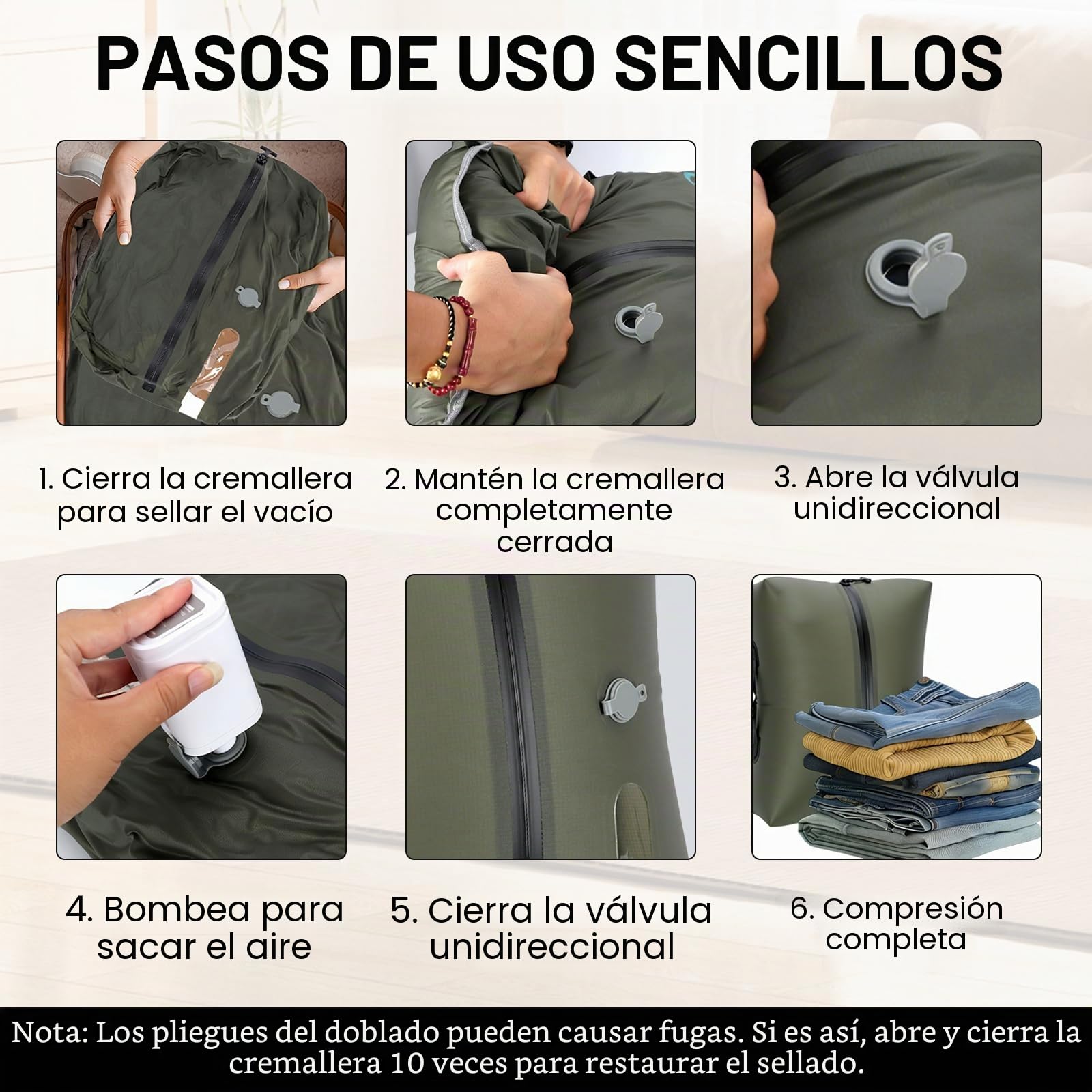 PASOS DE USO SENCILLOS

1. Cierra la cremallera para sellar el vacío

2. Mantén la cremallera completamente cerrada

3. Abre la válvula unidireccional

4. Bombea para sacar el aire

5. Cierra la válvula unidireccional

6. Compresión completa

Nota: Los pliegues del doblado pueden causar fugas. Si es así, abre y cierra la cremallera 10 veces para restaurar el sellado.