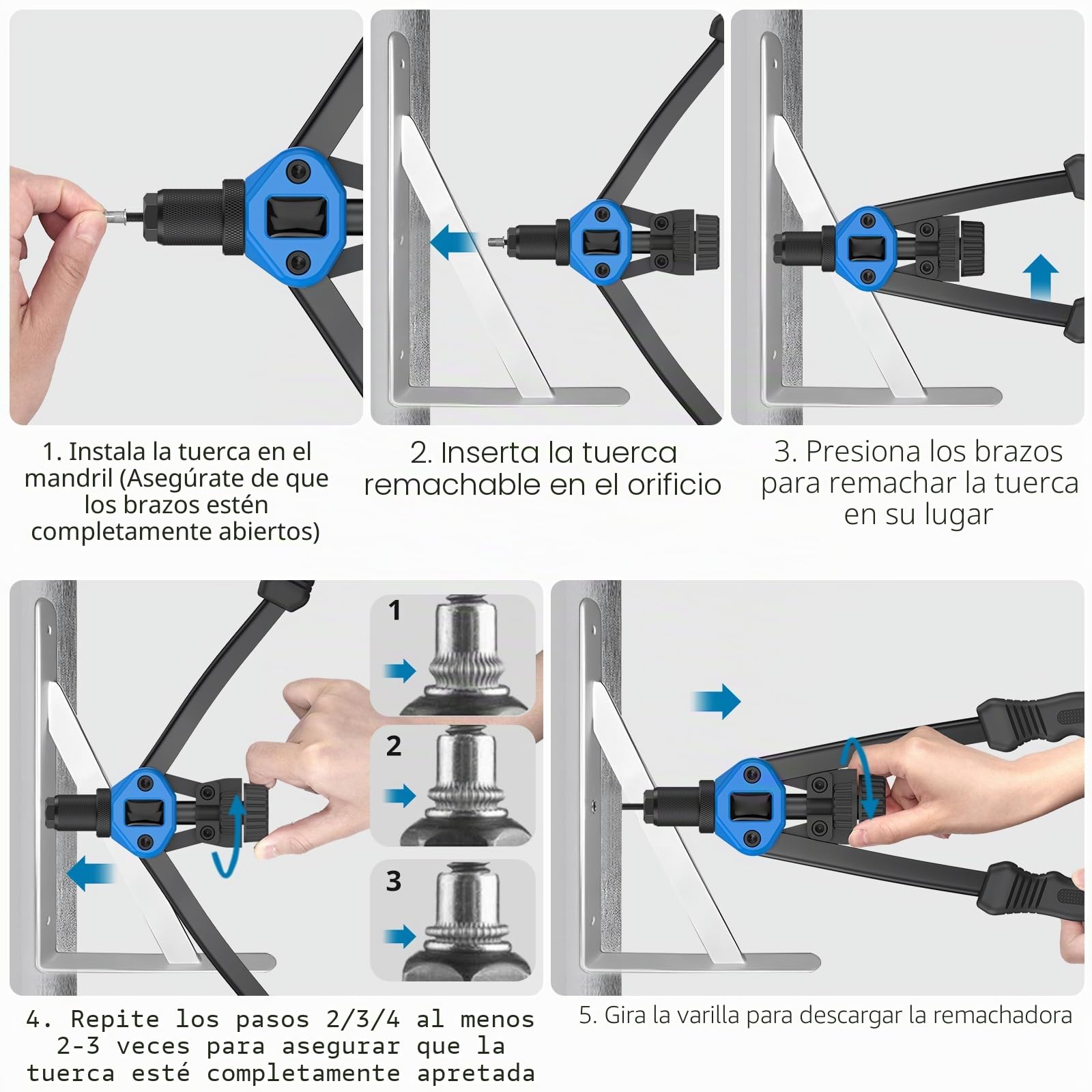 1. Instala la tuerca en el mandril (Asegúrate de que los brazos estén completamente abiertos)

2. Inserta la tuerca remachable en el orificio

3. Presiona los brazos para remachar la tuerca en su lugar

1

2

3

4. Repite los pasos 2/3/4 al menos 2-3 veces para asegurar que la tuerca esté completamente apretada

5. Gira la varilla para descargar la remachadora