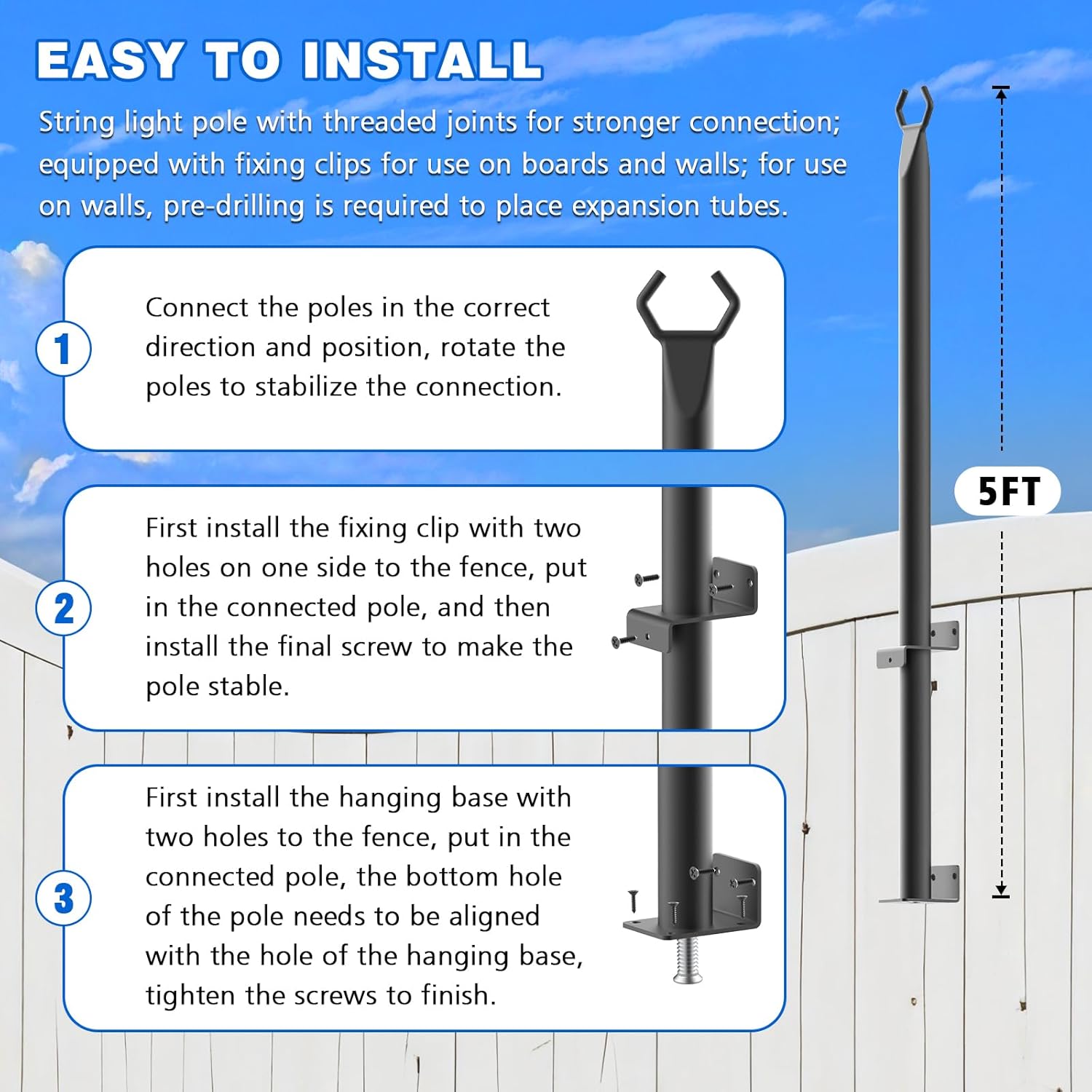 EASY TO INSTALL

String light pole with threaded joints for stronger connection; equipped with fixing clips for use on boards and walls; for use on walls, pre-drilling is required to place expansion tubes.

1

Connect the poles in the correct direction and position, rotate the poles to stabilize the connection.

2

First install the fixing clip with two holes on one side to the fence, put in the connected pole, and then install the final screw to make the pole stable.

3

First install the hanging base with two holes to the fence, put in the connected pole, the bottom hole of the pole needs to be aligned with the hole of the hanging base, tighten the screws to finish.

5FT