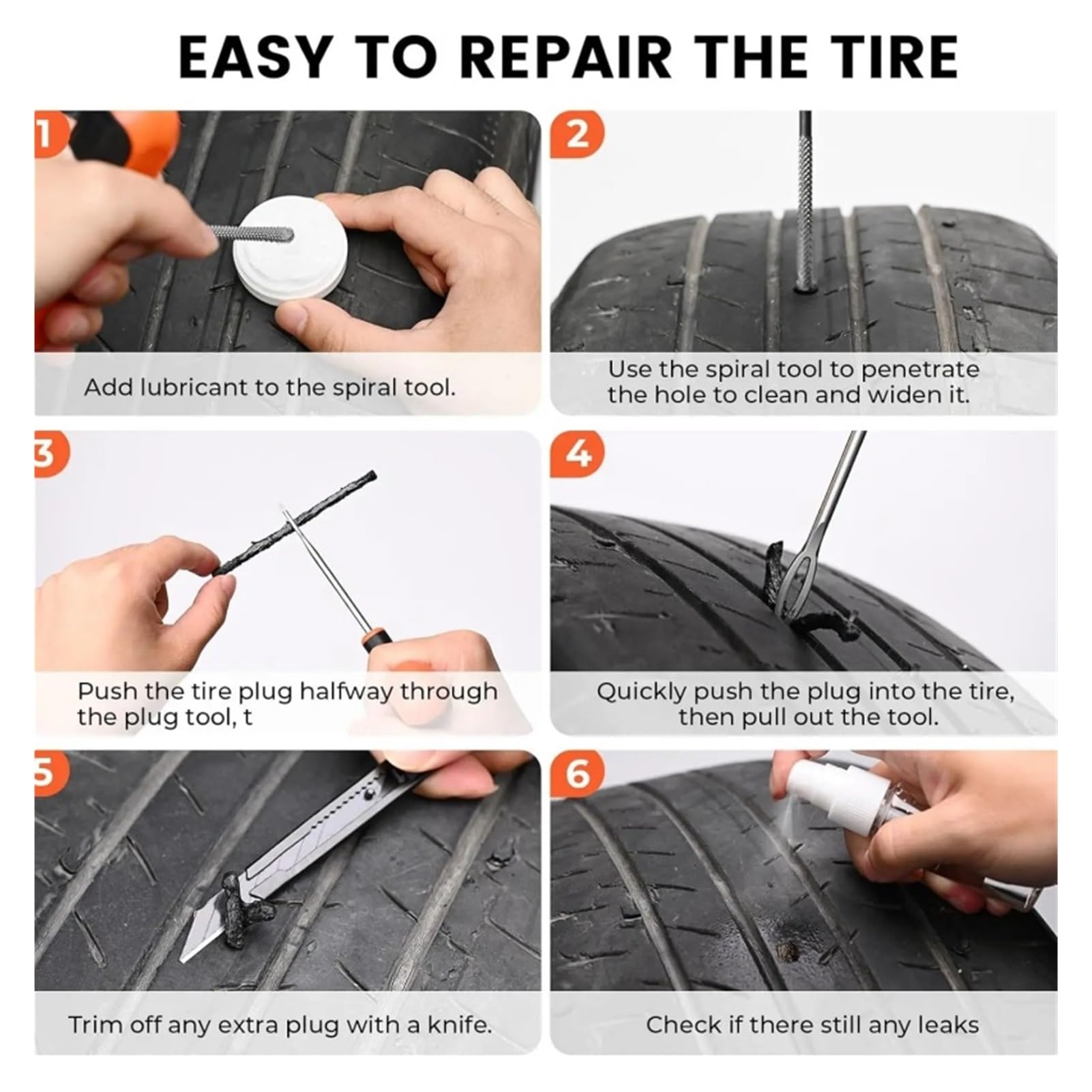 EASY TO REPAIR THE TIRE

1

Add lubricant to the spiral tool.

2

Use the spiral tool to penetrate the hole to clean and widen it.

3

Push the tire plug halfway through the plug tool, t

4

Quickly push the plug into the tire, then pull out the tool.

5

Trim off any extra plug with a knife.

6

Check if there still any leaks