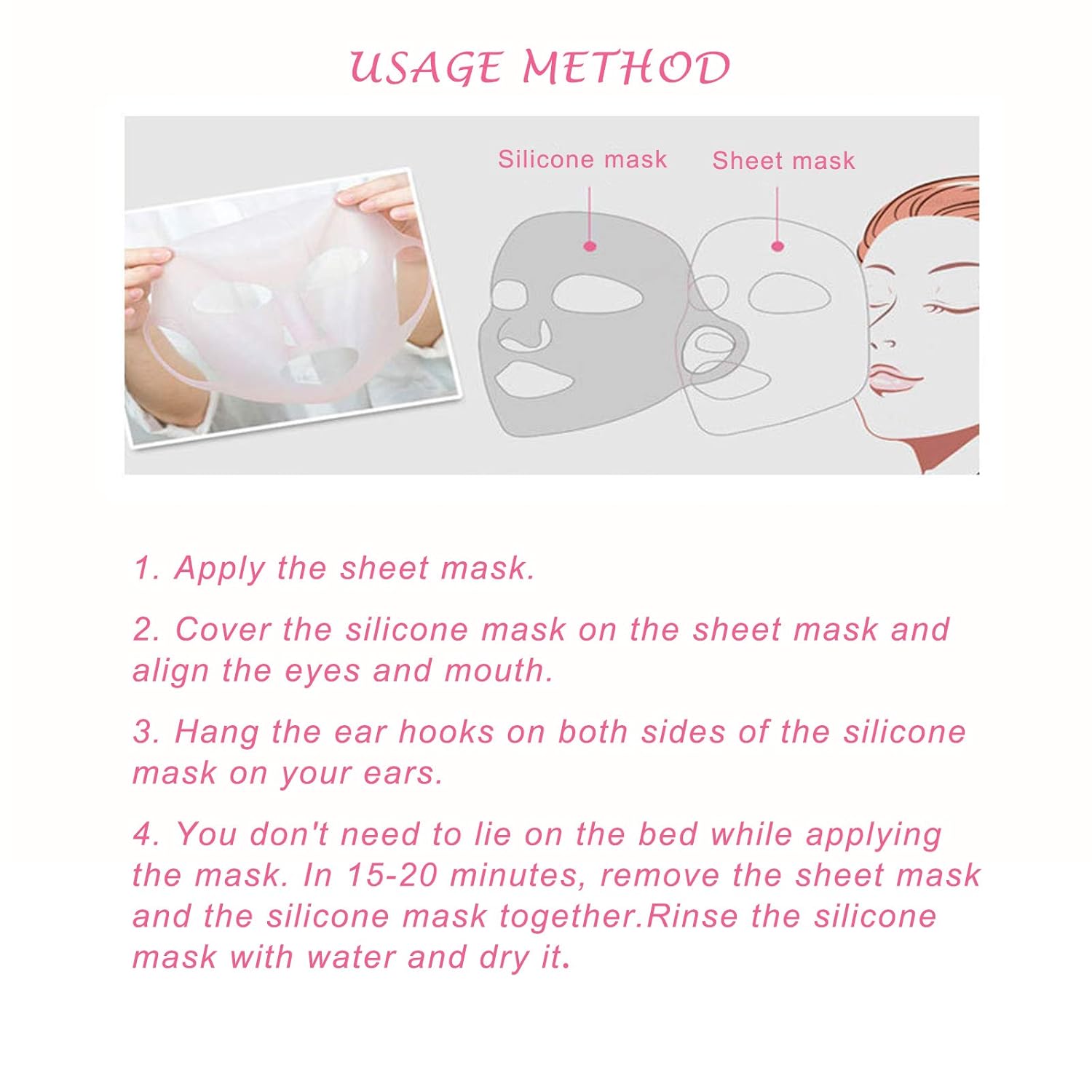 USAGE METHOD

Silicone mask

Sheet mask

1. Apply the sheet mask.

2. Cover the silicone mask on the sheet mask and align the eyes and mouth.

3. Hang the ear hooks on both sides of the silicone mask on your ears.

4. You don't need to lie on the bed while applying the mask. In 15-20 minutes, remove the sheet mask and the silicone mask together.Rinse the silicone mask with water and dry it.