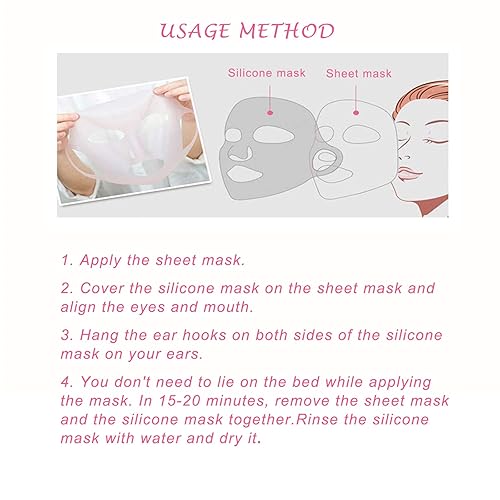 USAGE METHOD

Silicone mask

Sheet mask

1. Apply the sheet mask.

2. Cover the silicone mask on the sheet mask and align the eyes and mouth.

3. Hang the ear hooks on both sides of the silicone mask on your ears.

4. You don't need to lie on the bed while applying the mask. In 15-20 minutes, remove the sheet mask and the silicone mask together.Rinse the silicone mask with water and dry it.