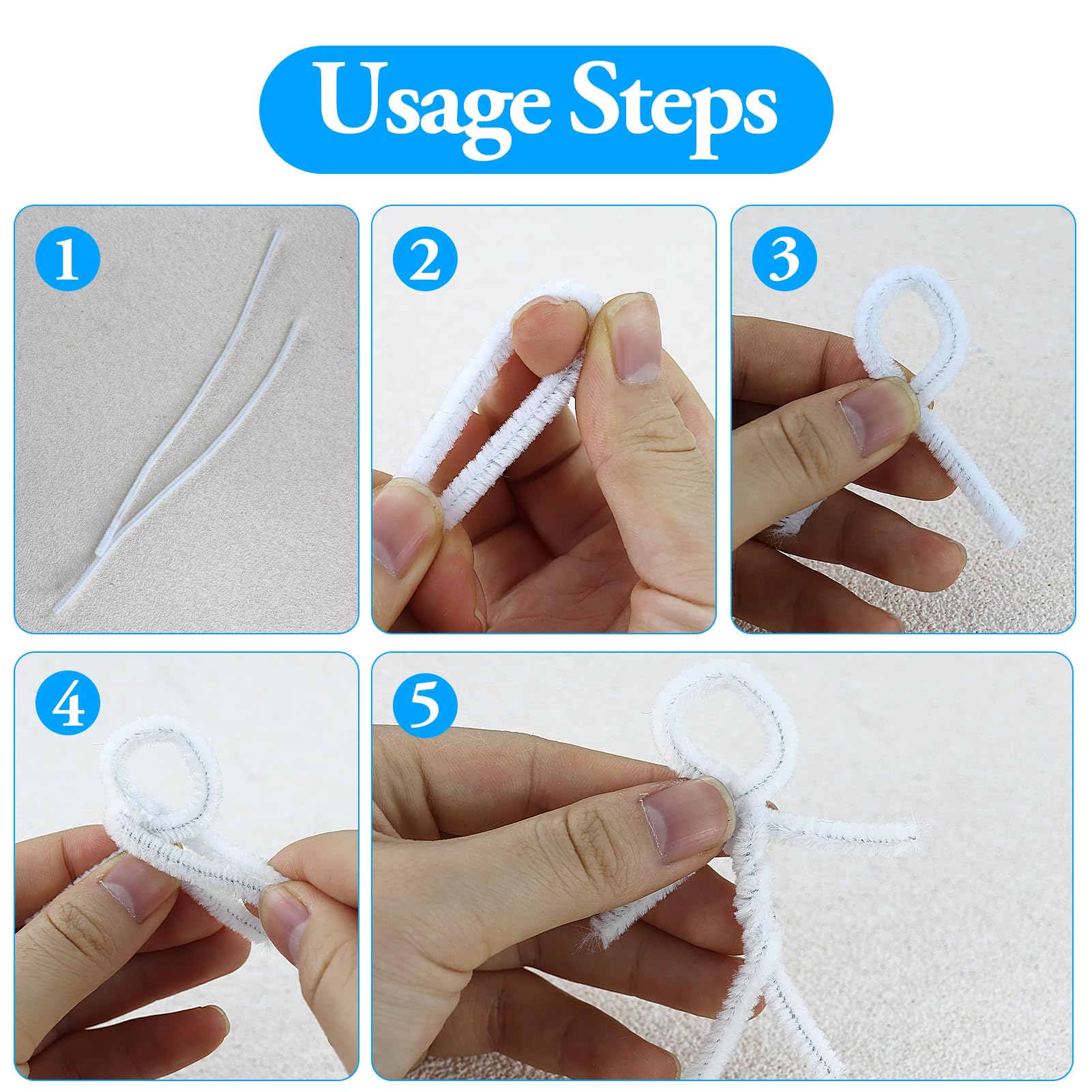 Usage Steps

1

2

3

4

5