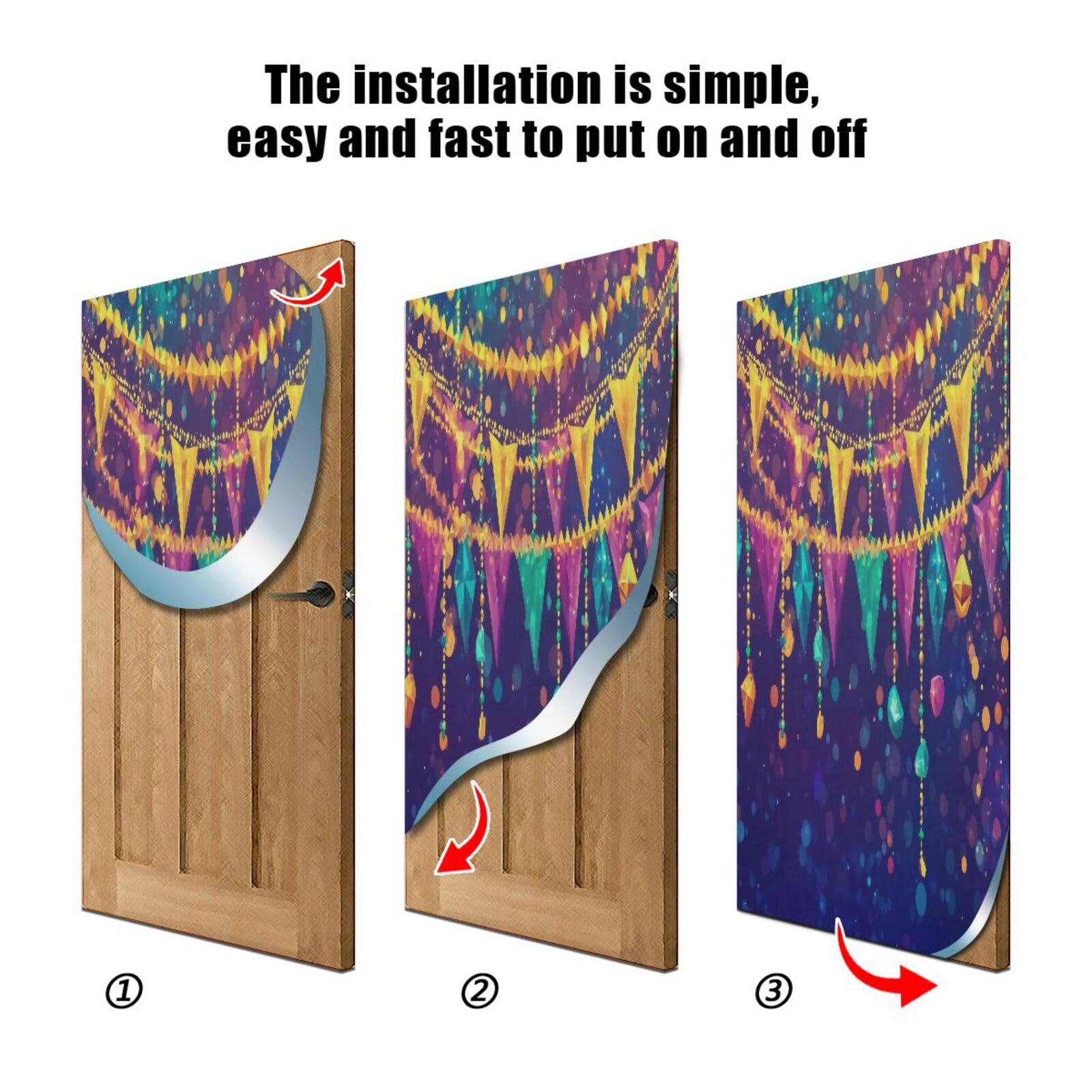 The installation is simple, easy and fast to put on and off

①

②

③