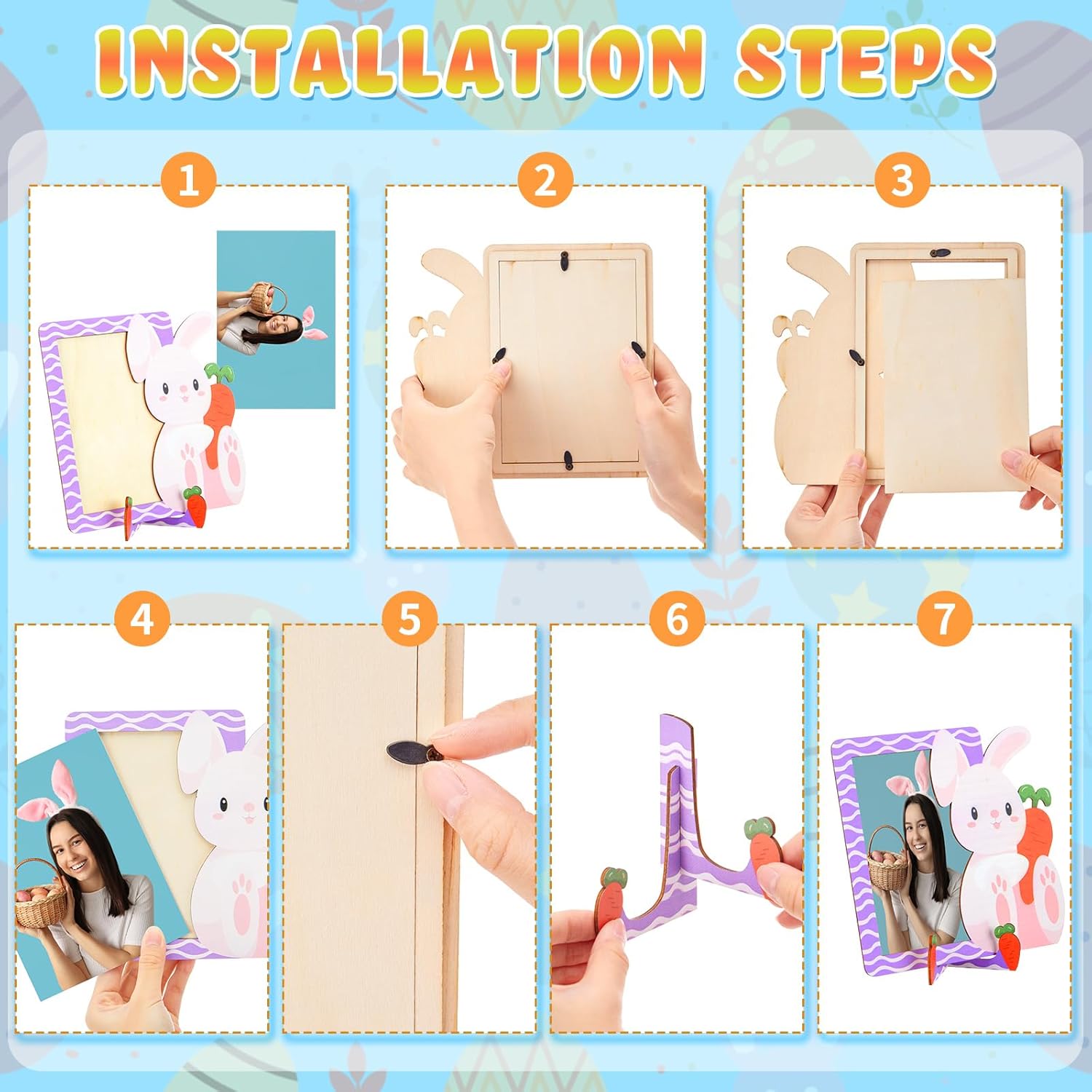 INSTALLATION STEPS

1

2

3

4

5

6

7