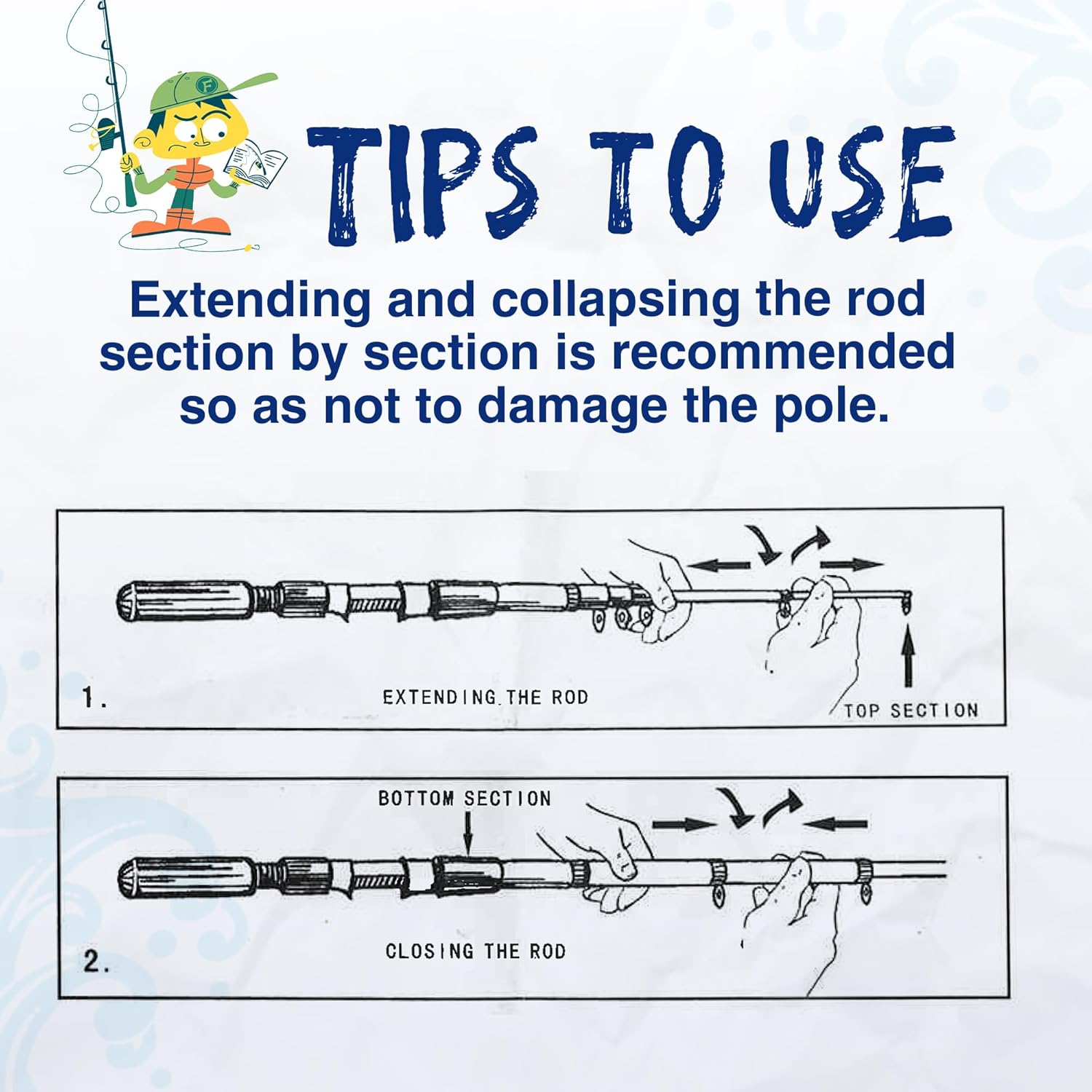 F

TIPS TO USE

Extending and collapsing the rod section by section is recommended so as not to damage the pole.

1.

EXTENDING THE ROD

TOP SECTION

BOTTOM SECTION

2.

CLOSING THE ROD