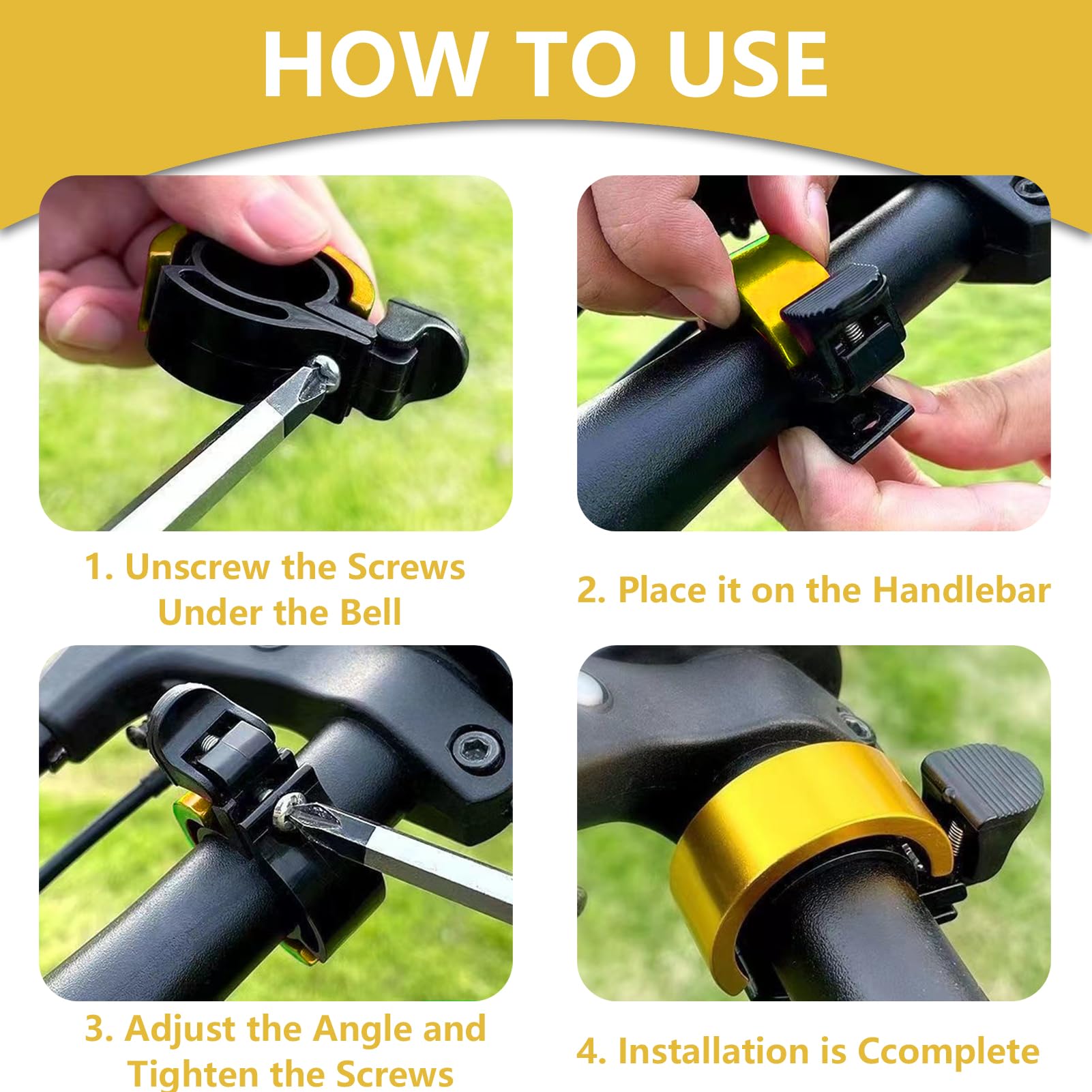 HOW TO USE

1. Unscrew the Screws Under the Bell

2. Place it on the Handlebar

3. Adjust the Angle and Tighten the Screws

4. Installation is Ccomplete