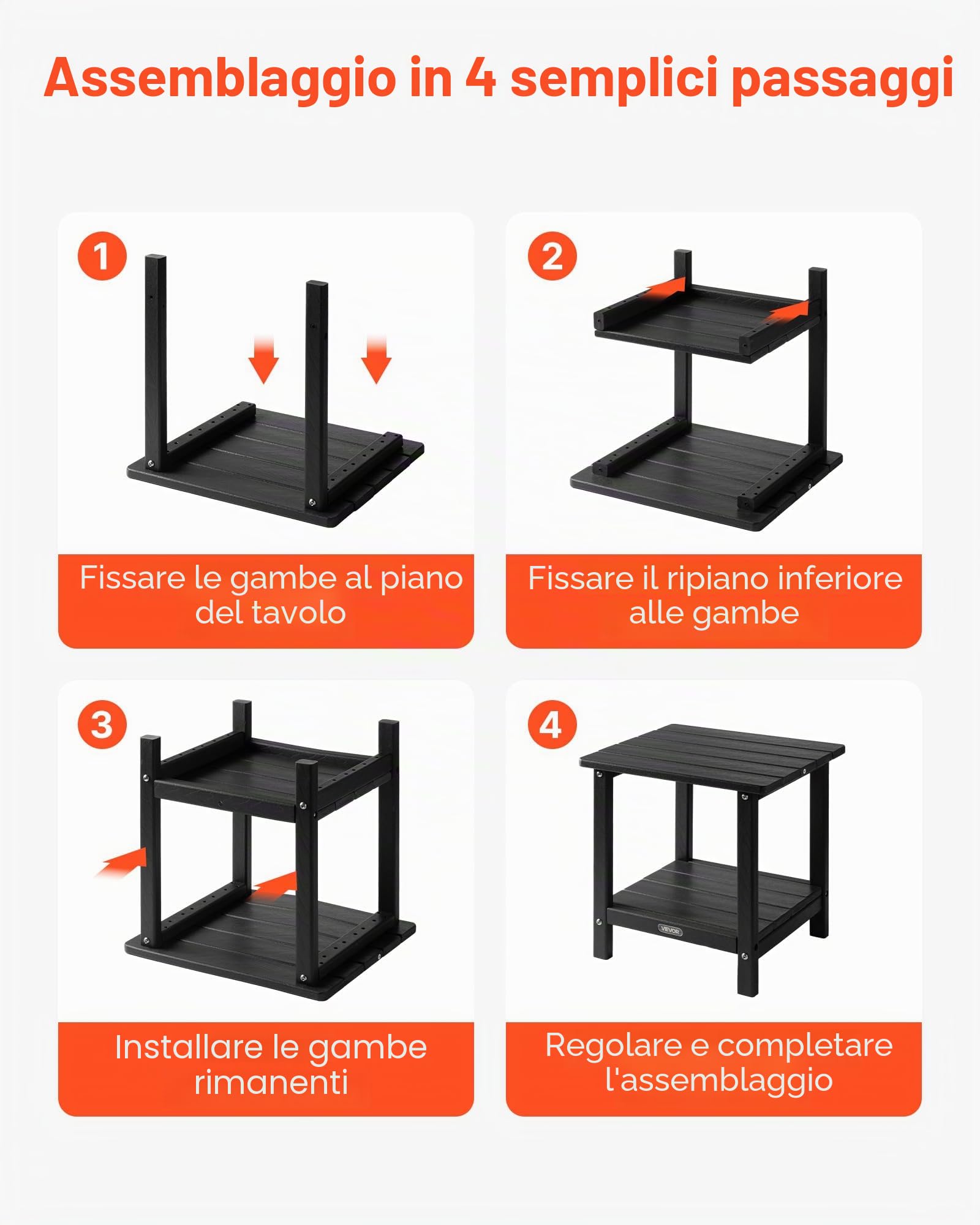 Assemblaggio in 4 semplici passaggi

1

Fissare le gambe al piano del tavolo

2

Fissare il ripiano inferiore alle gambe

3

Installare le gambe rimanenti

4

VEVOR

Regolare e completare l'assemblaggio