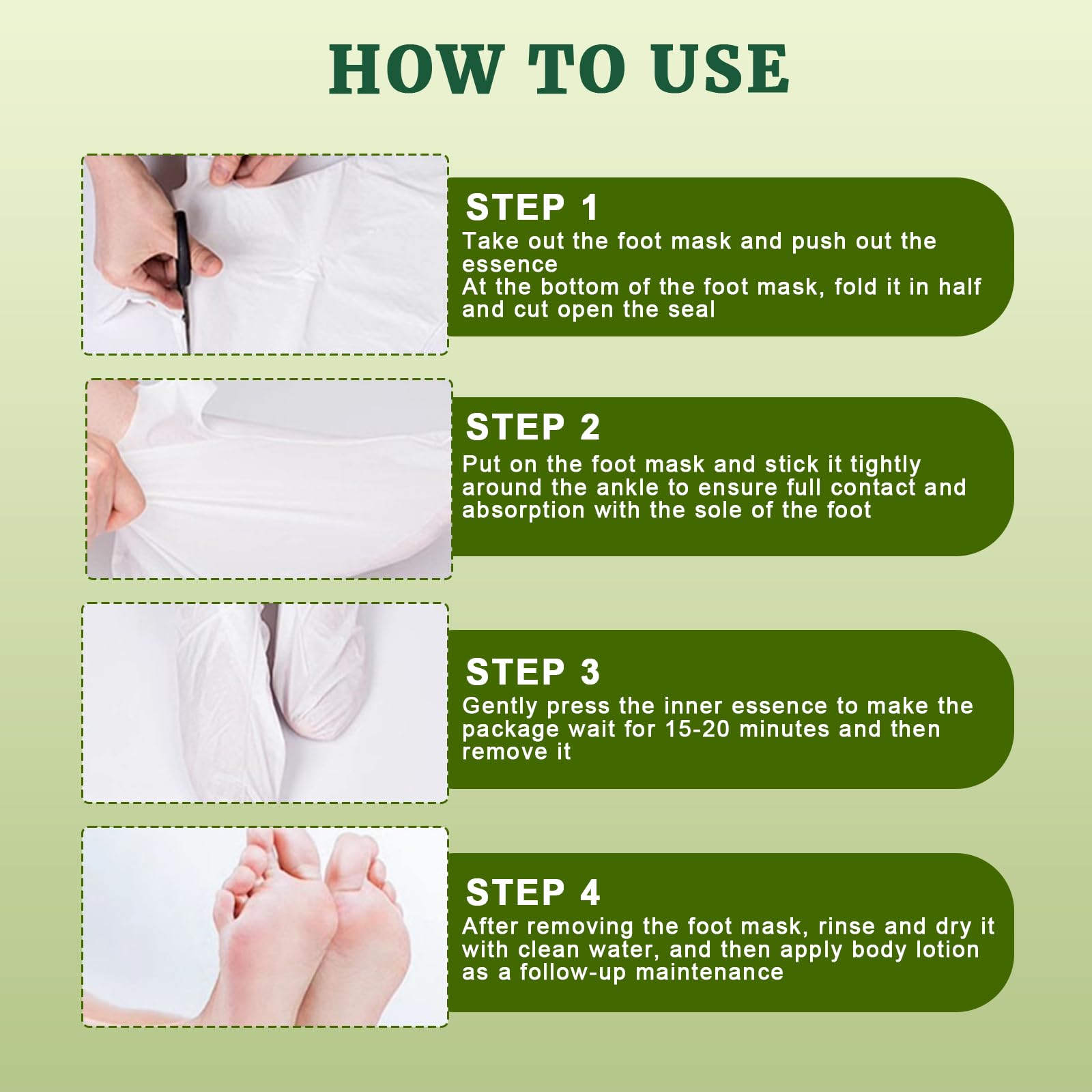 HOW TO USE

STEP 1
Take out the foot mask and push out the essence
At the bottom of the foot mask, fold it in half and cut open the seal

STEP 2
Put on the foot mask and stick it tightly around the ankle to ensure full contact and absorption with the sole of the foot

STEP 3
Gently press the inner essence to make the package wait for 15-20 minutes and then remove it

STEP 4
After removing the foot mask, rinse and dry it with clean water, and then apply body lotion as a follow-up maintenance