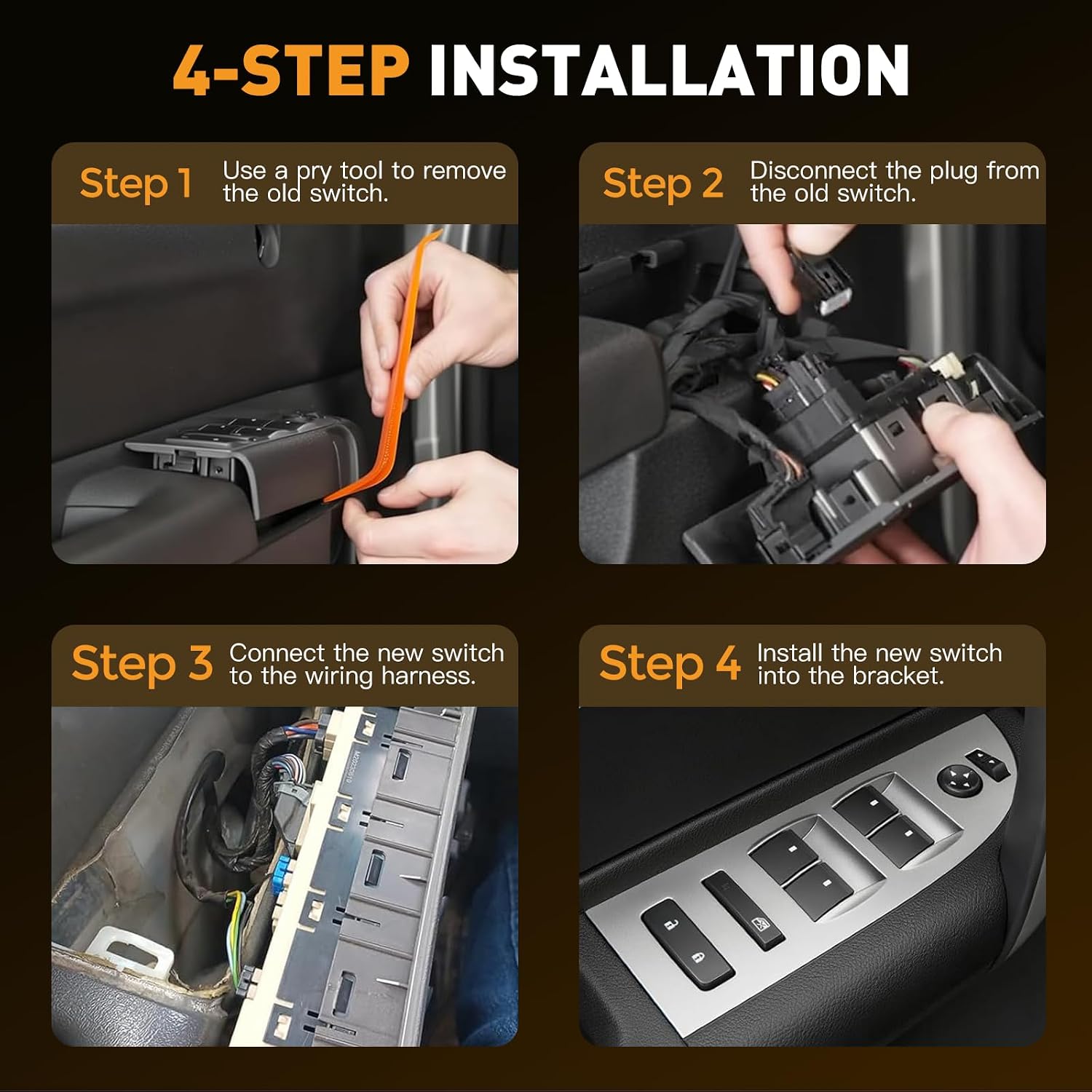 4-STEP INSTALLATION

Step 1 Use a pry tool to remove the old switch.

Step 2 Disconnect the plug from the old switch.

Step 3 Connect the new switch to the wiring harness.

Step 4 Install the new switch into the bracket.