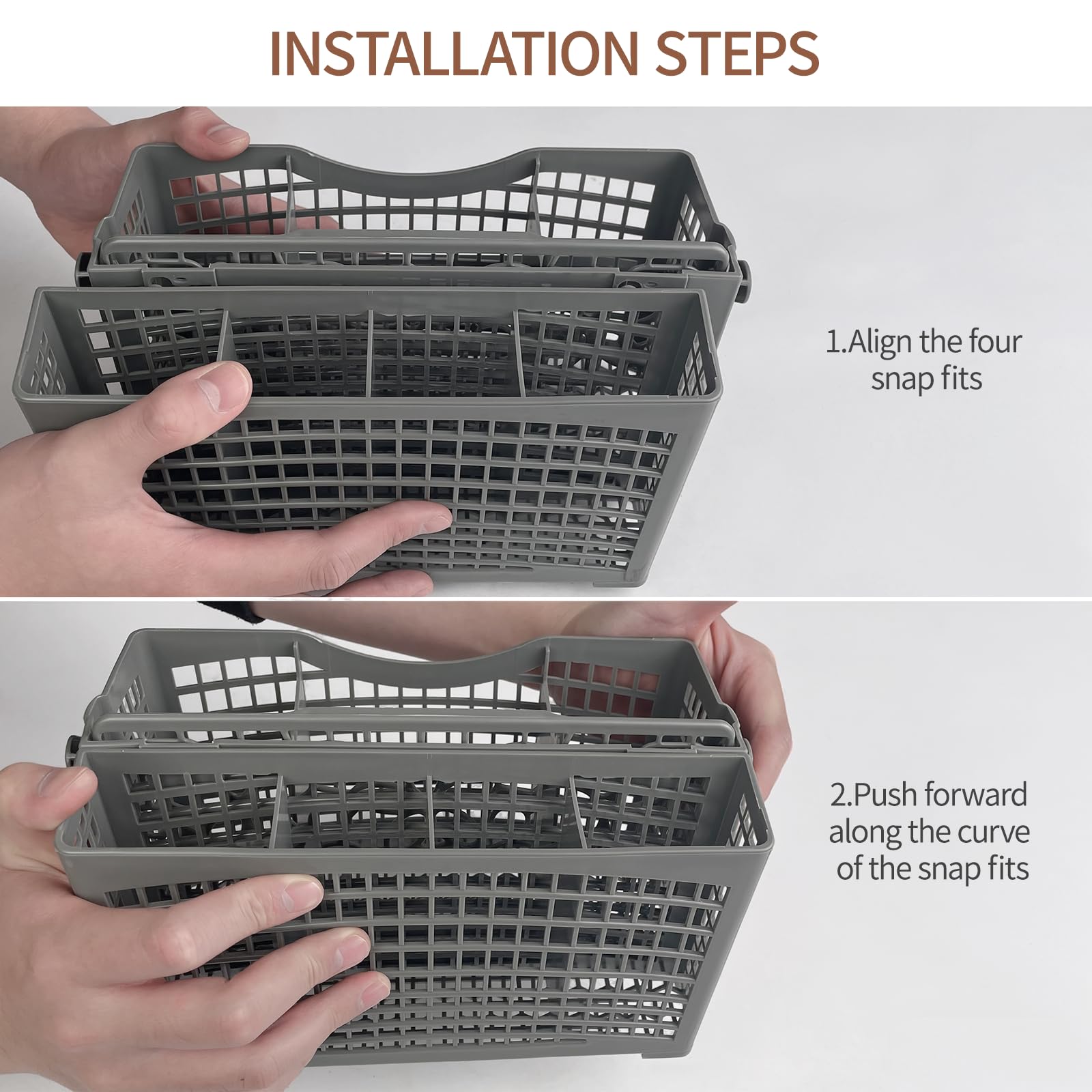 INSTALLATION STEPS

1.Align the four snap fits

2.Push forward along the curve of the snap fits