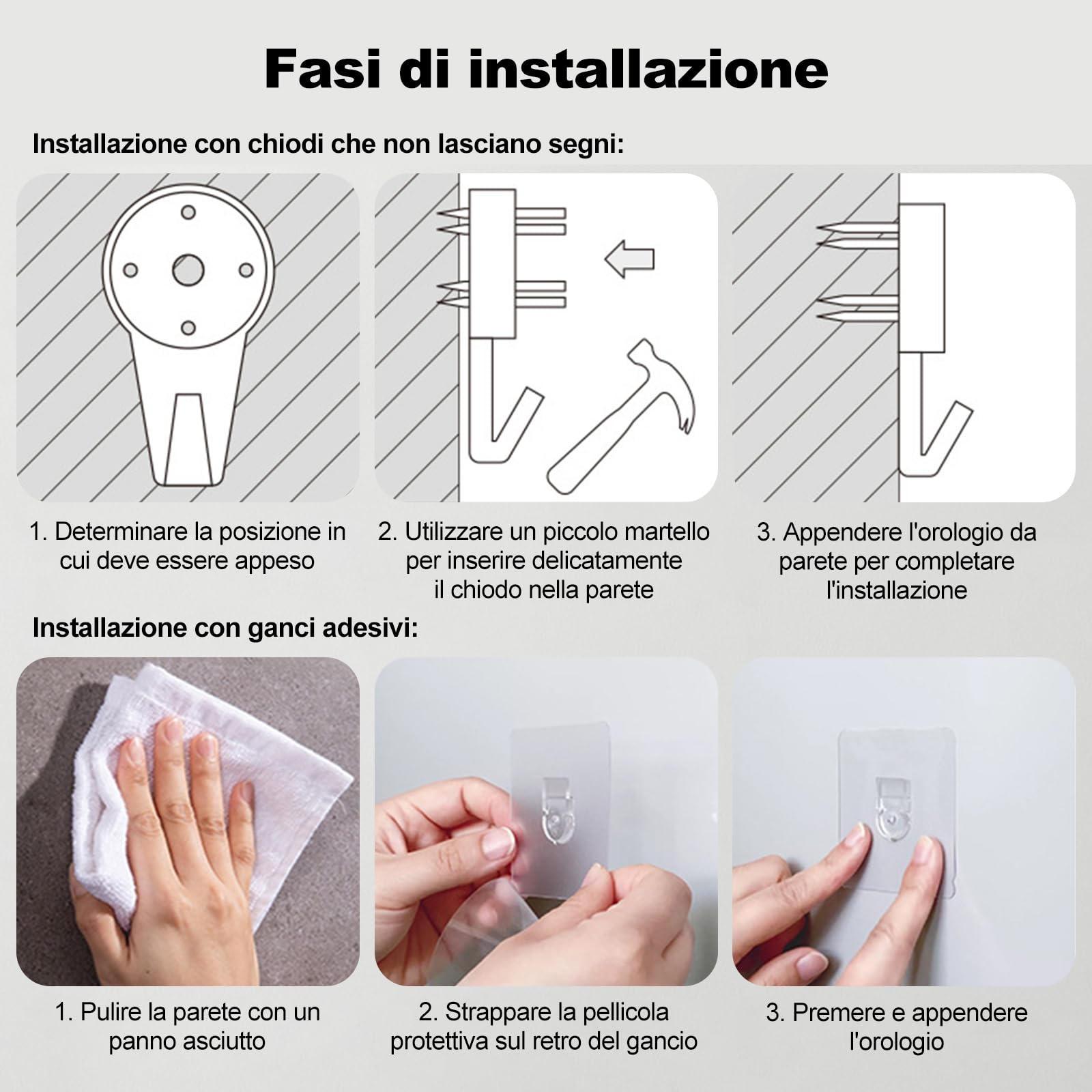 Fasi di installazione

Installazione con chiodi che non lasciano segni:

1. Determinare la posizione in cui deve essere appeso

2. Utilizzare un piccolo martello per inserire delicatamente il chiodo nella parete

3. Appendere l'orologio da parete per completare l'installazione

Installazione con ganci adesivi:

1. Pulire la parete con un panno asciutto

2. Strappare la pellicola protettiva sul retro del gancio

3. Premere e appendere l'orologio