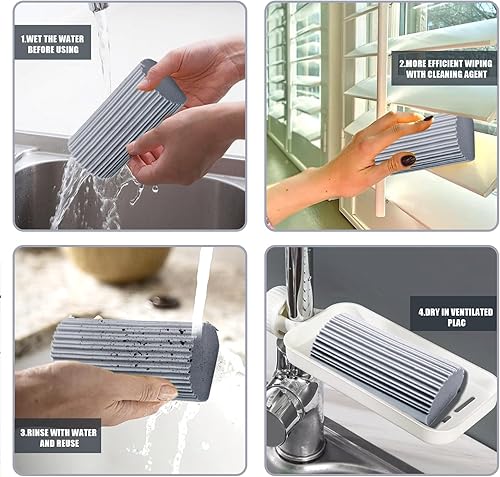 1.WET THE WATER BEFORE USING

2.MORE EFFICIENT WIPING WITH CLEANING AGENT

3.RINSE WITH WATER AND REUSE

4.DRY IN VENTILATED PLAC