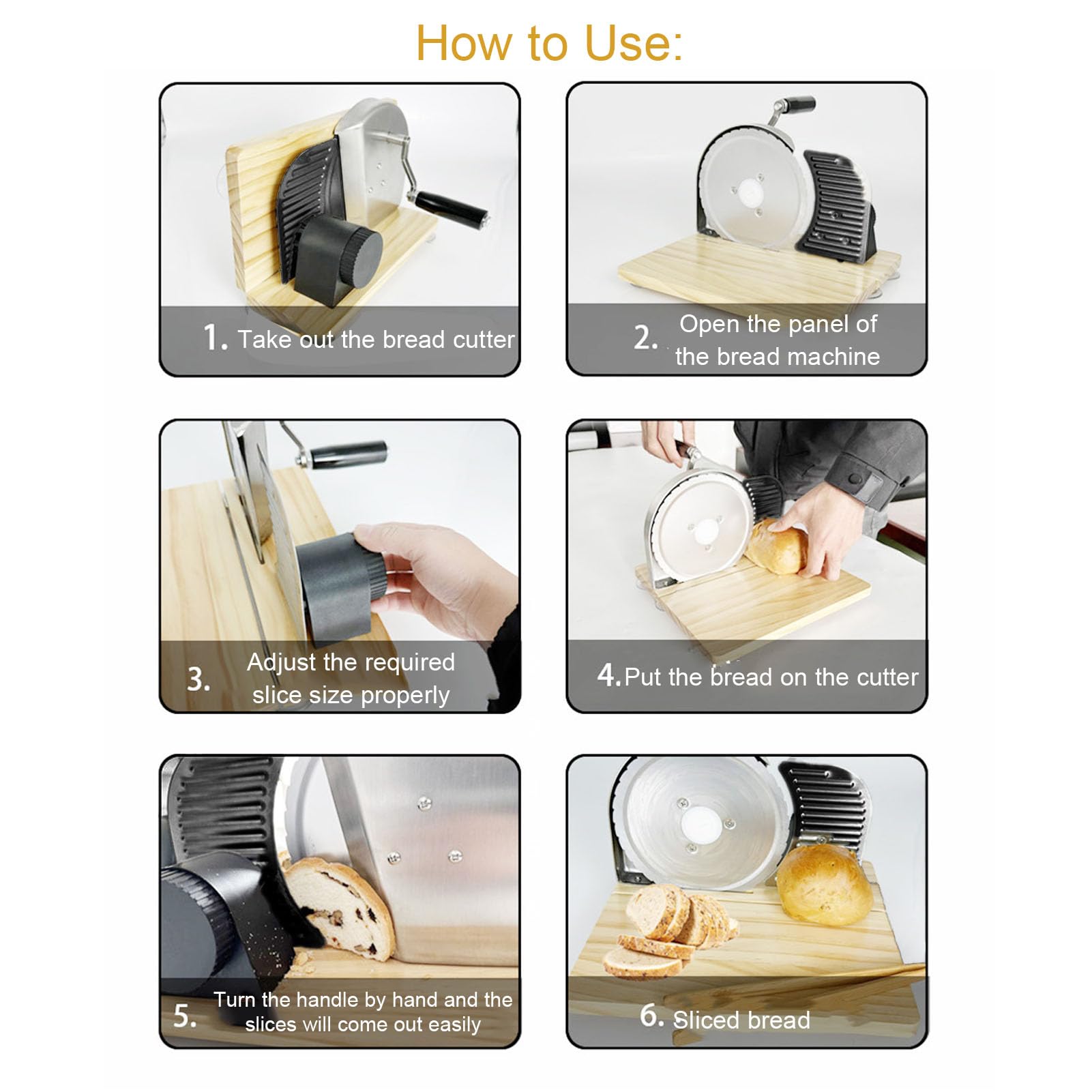 How to Use:

1. Take out the bread cutter

2. Open the panel of the bread machine

3. Adjust the required slice size properly

4. Put the bread on the cutter

5. Turn the handle by hand and the slices will come out easily

6. Sliced bread