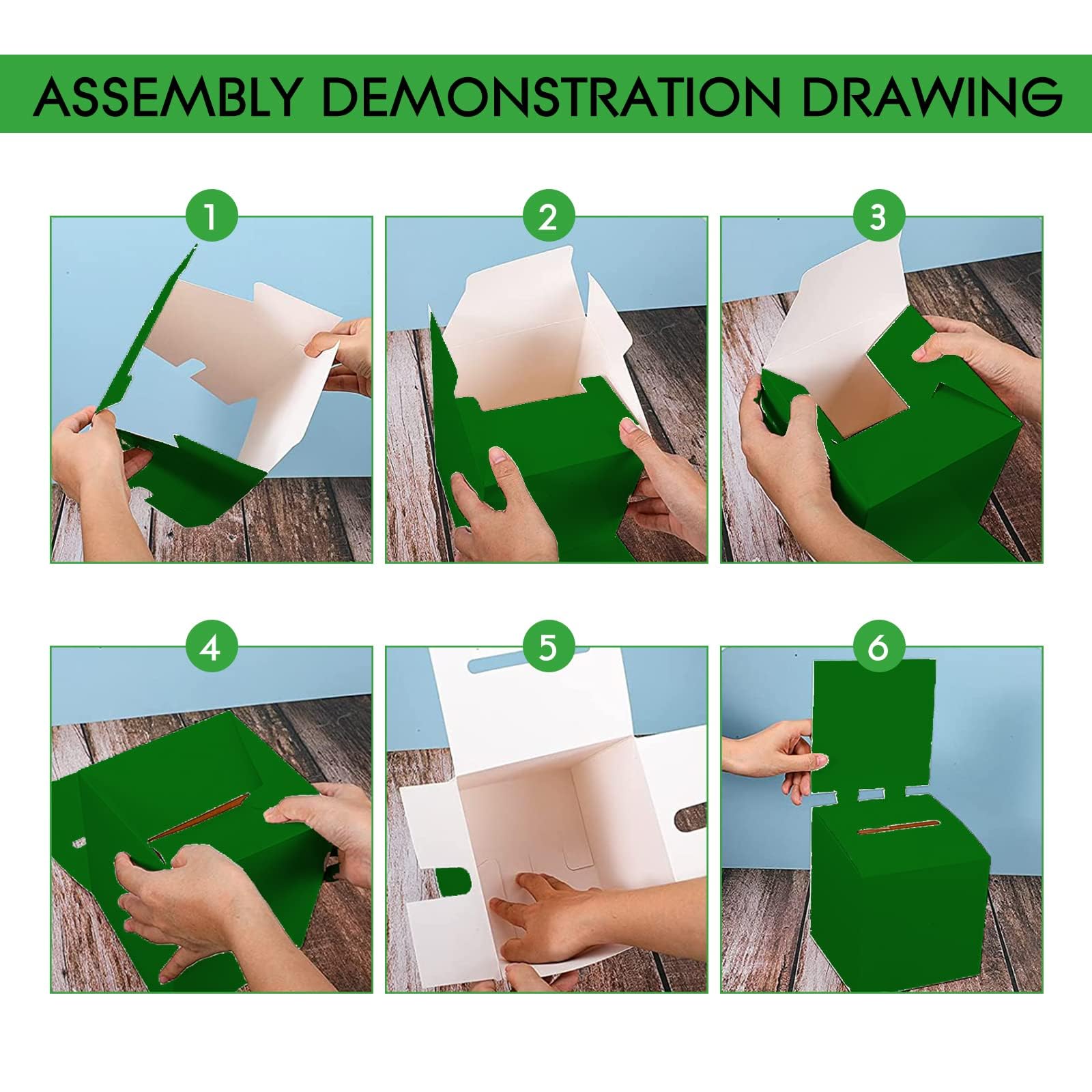 ASSEMBLY DEMONSTRATION DRAWING

1

2

3

4

5

6