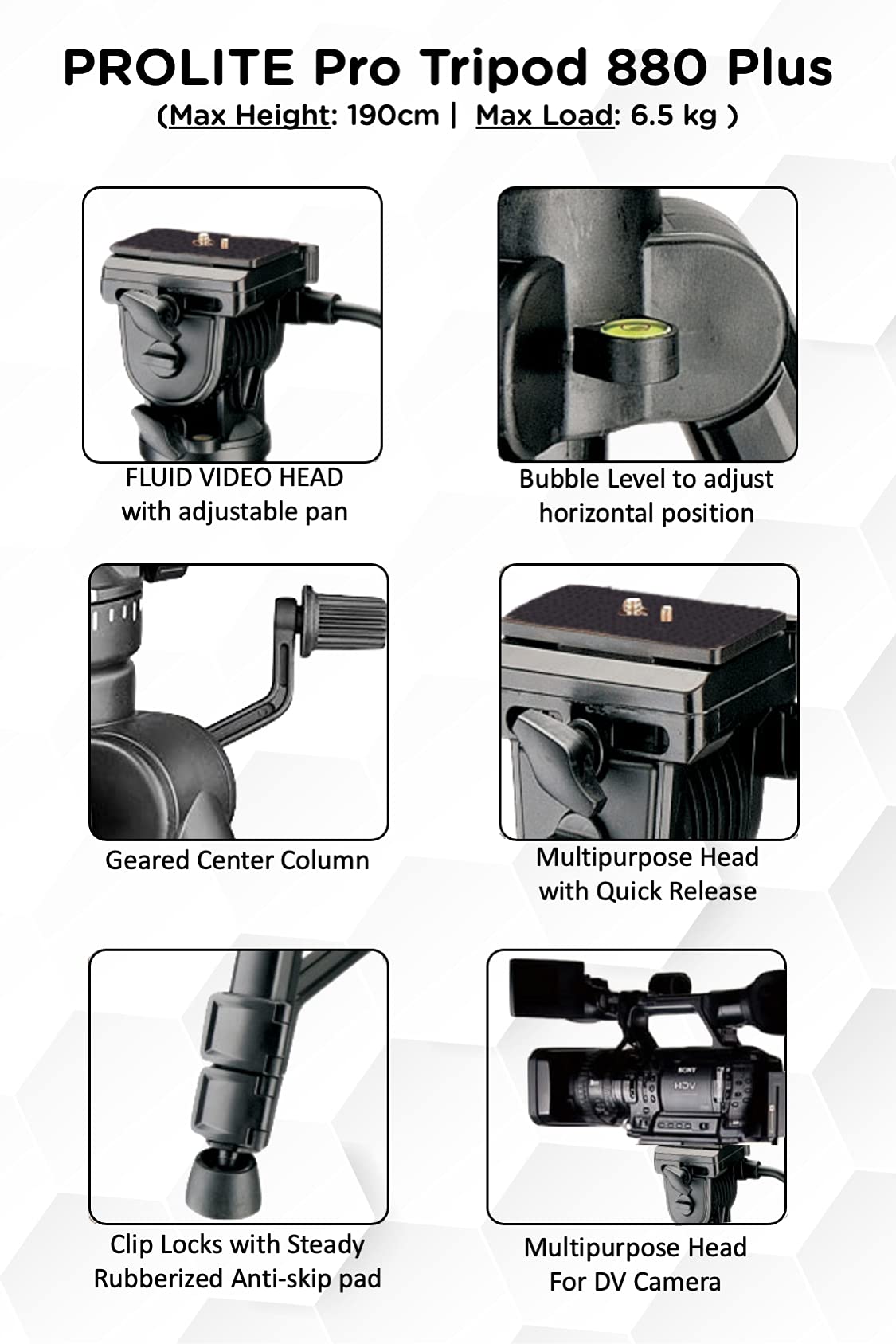 PROLITE Pro Tripod 880 Plus
(Max Height: 190cm | Max Load: 6.5 kg )

FLUID VIDEO HEAD with adjustable pan

Bubble Level to adjust horizontal position

Geared Center Column

Multipurpose Head with Quick Release

Clip Locks with Steady Rubberized Anti-skip pad

SONY
HDV

Multipurpose Head For DV Camera