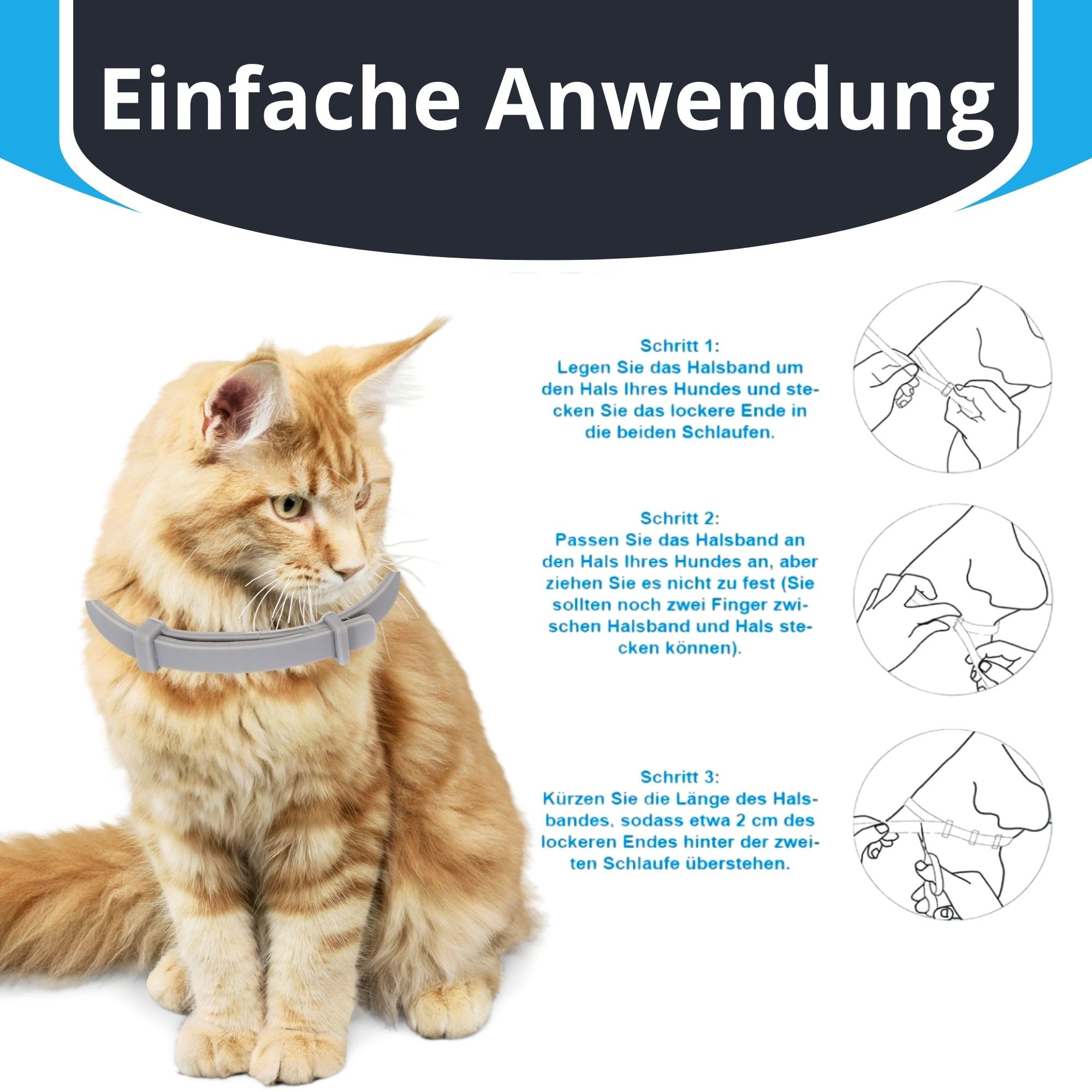 Einfache Anwendung

Schritt 1:
Legen Sie das Halsband um den Hals Ihres Hundes und stecken Sie das lockere Ende in die beiden Schlaufen.

Schritt 2:
Passen Sie das Halsband an den Hals Ihres Hundes an, aber ziehen Sie es nicht zu fest (Sie sollten noch zwei Finger zwischen Halsband und Hals stecken können).

Schritt 3:
Kürzen Sie die Länge des Halsbandes, sodass etwa 2 cm des lockeren Endes hinter der zweiten Schlaufe überstehen.