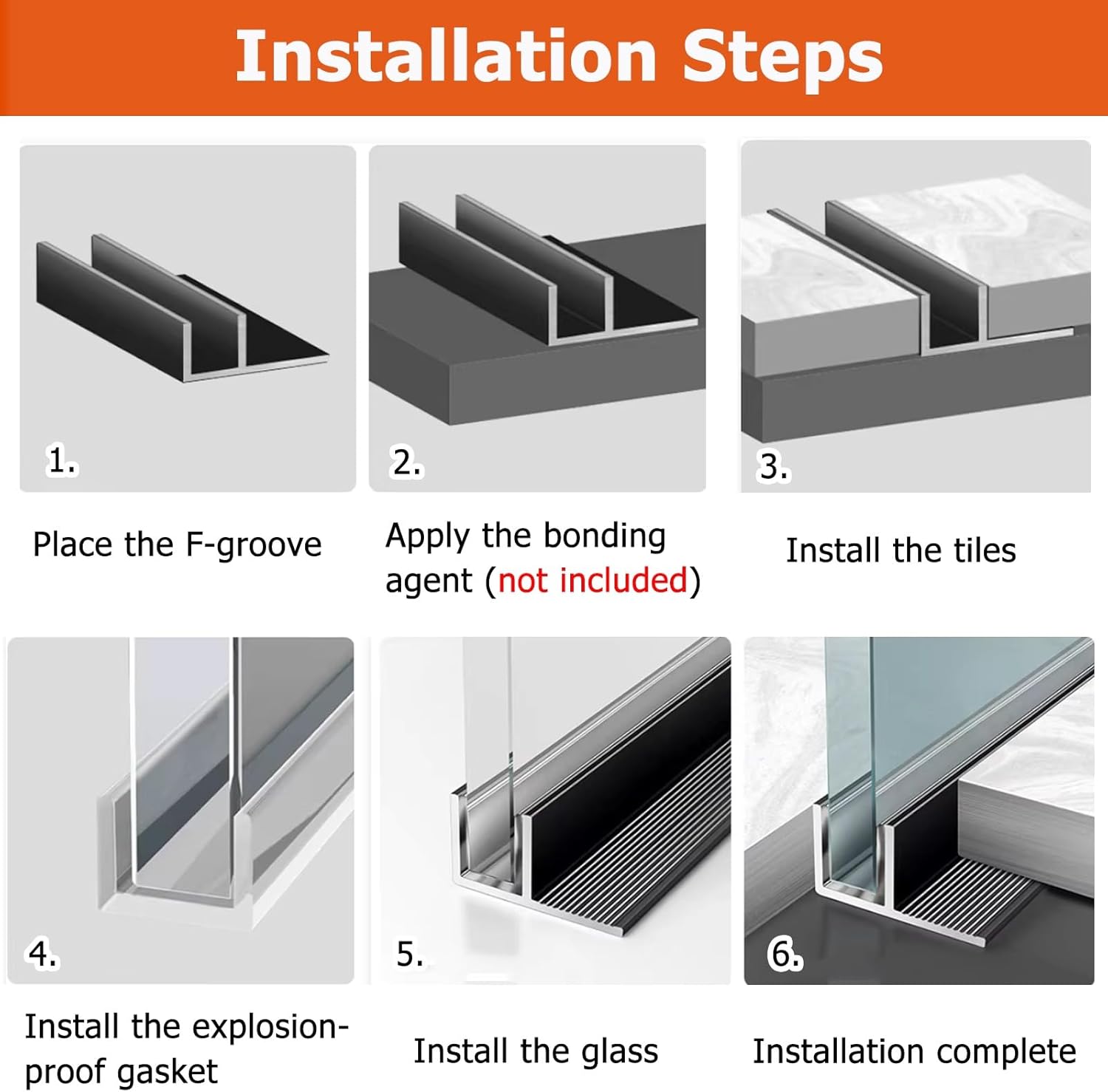 Installation Steps

1.

Place the F-groove

2.

Apply the bonding agent (not included)

3.

Install the tiles

4.

Install the explosion-proof gasket

5.

Install the glass

6.

Installation complete