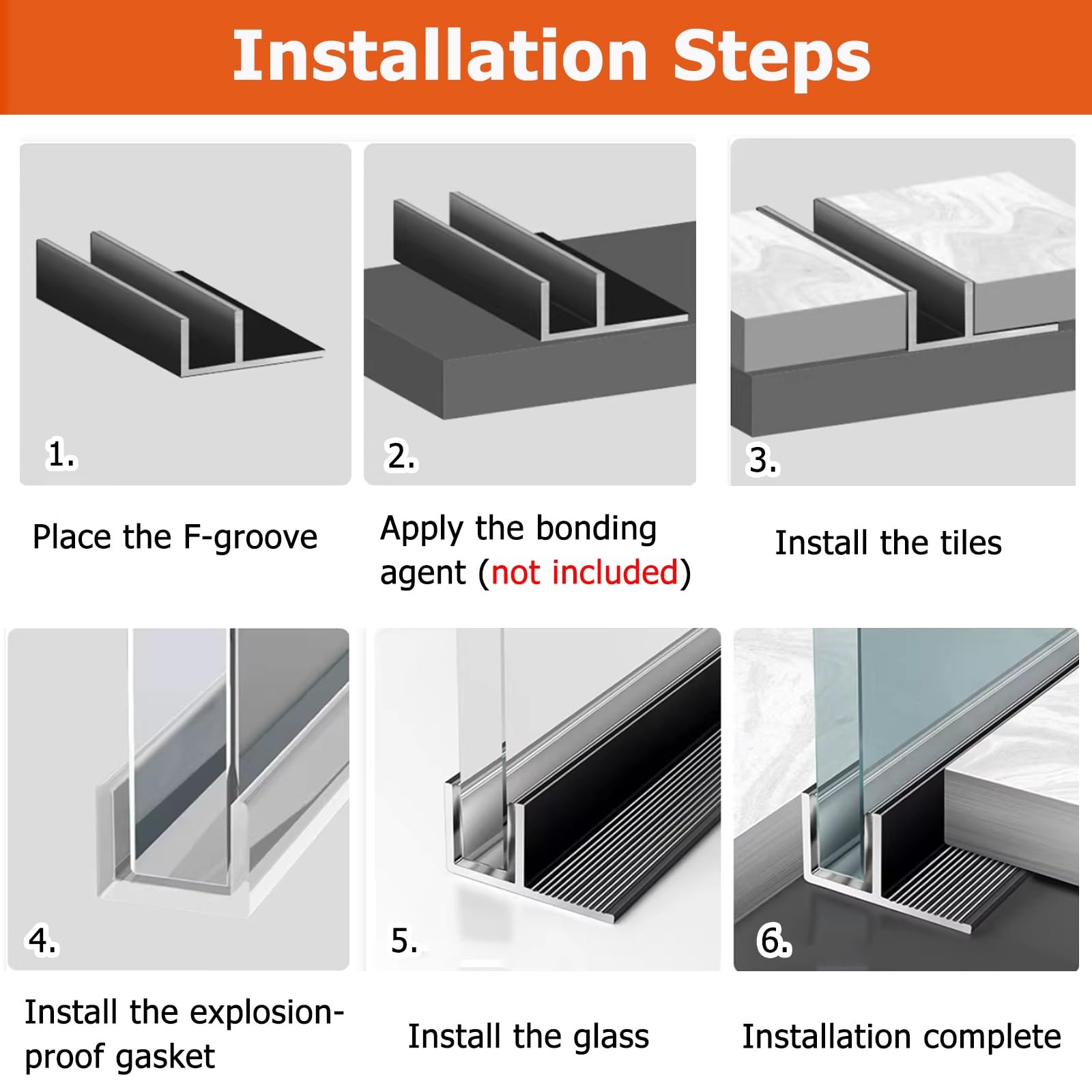 Installation Steps

1.

Place the F-groove

2.

Apply the bonding agent (not included)

3.

Install the tiles

4.

Install the explosion-proof gasket

5.

Install the glass

6.

Installation complete