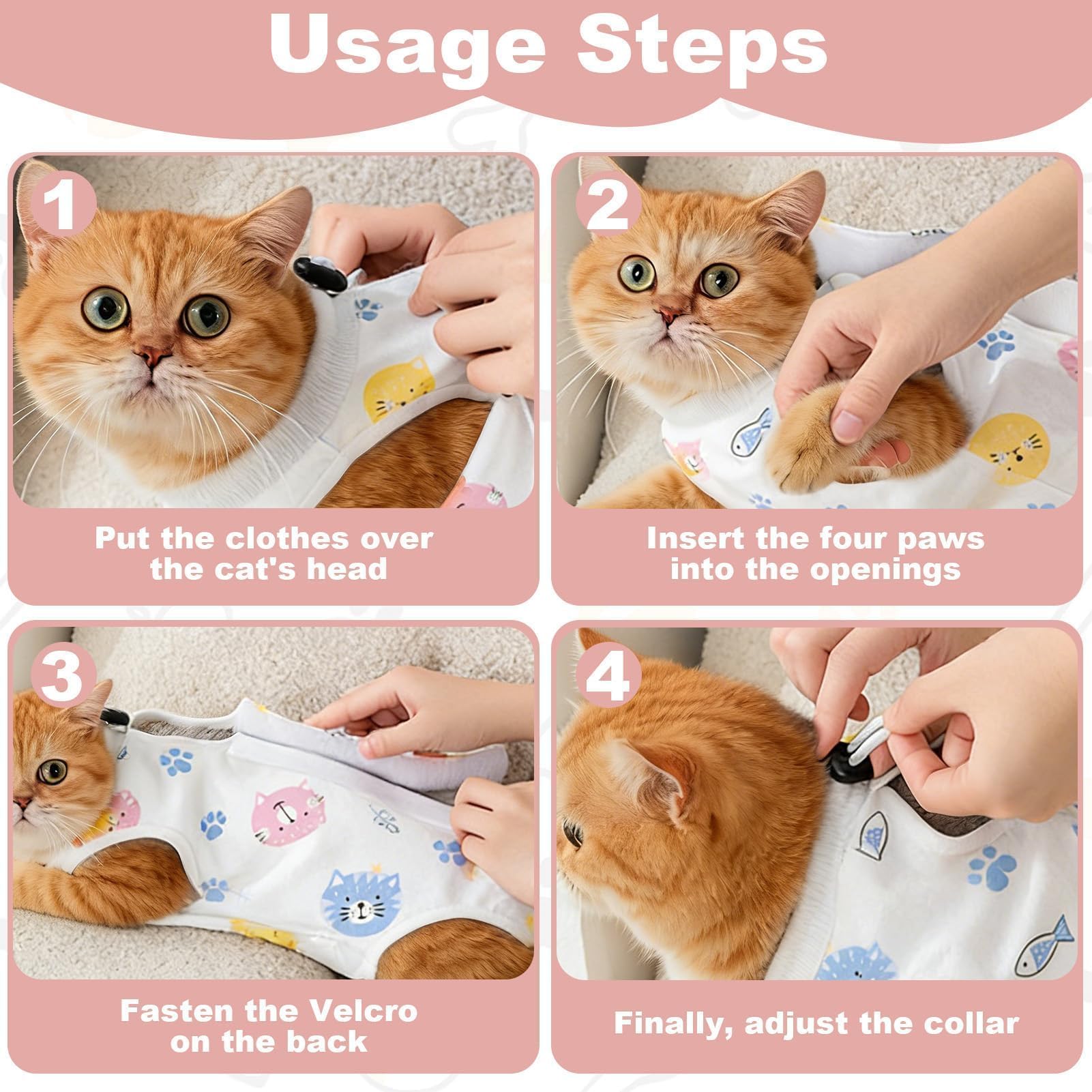 Usage Steps

1

Put the clothes over the cat's head

2

Insert the four paws into the openings

3

Fasten the Velcro on the back

4

Finally, adjust the collar