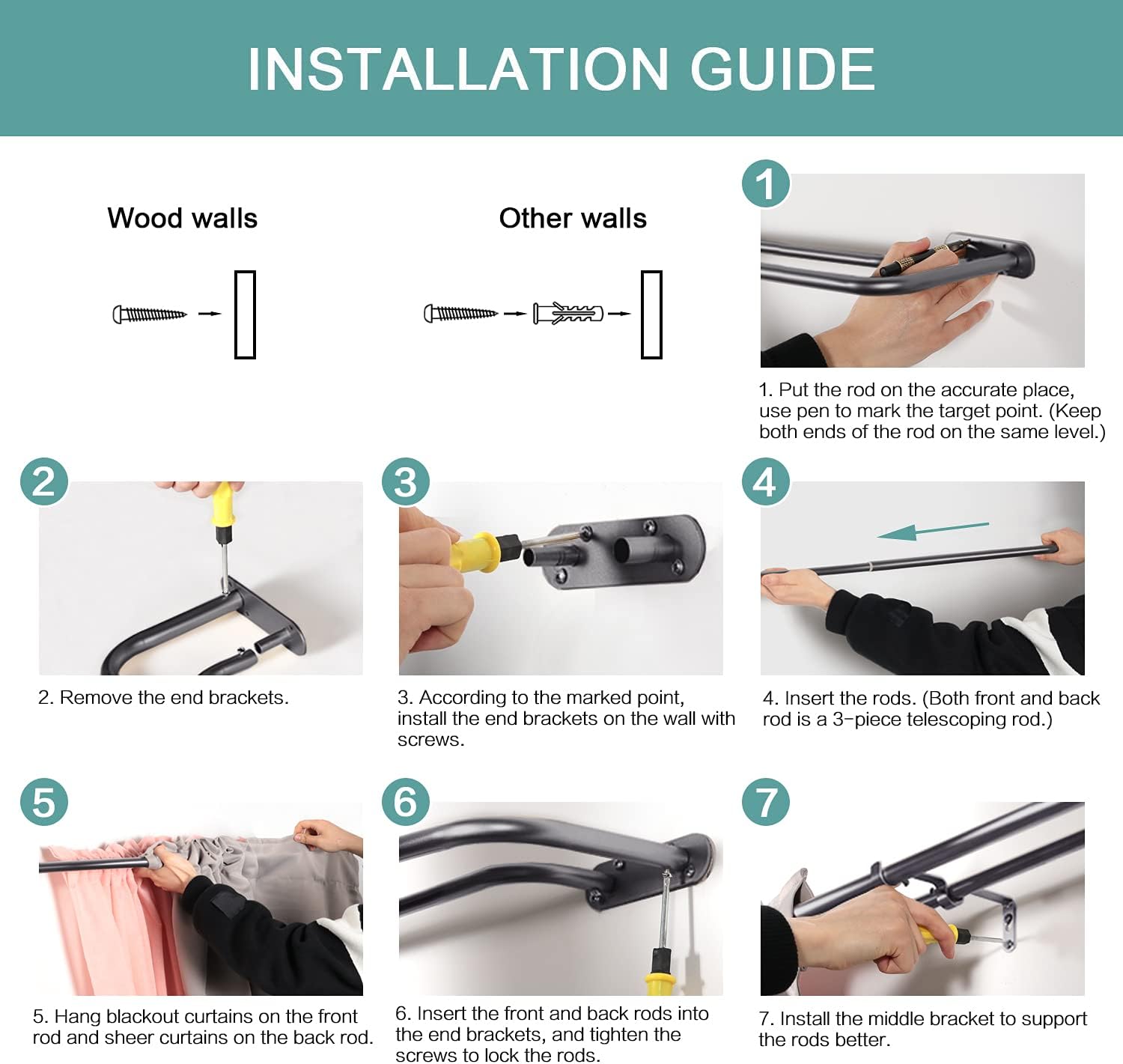 INSTALLATION GUIDE

Wood walls

Other walls

1

1. Put the rod on the accurate place, use pen to mark the target point. (Keep both ends of the rod on the same level.)

2

2. Remove the end brackets.

3

3. According to the marked point, install the end brackets on the wall with screws.

4

4. Insert the rods. (Both front and back rod is a 3-piece telescoping rod.)

5

5. Hang blackout curtains on the front rod and sheer curtains on the back rod.

6

6. Insert the front and back rods into the end brackets, and tighten the screws to lock the rods.

7

7. Install the middle bracket to support the rods better.