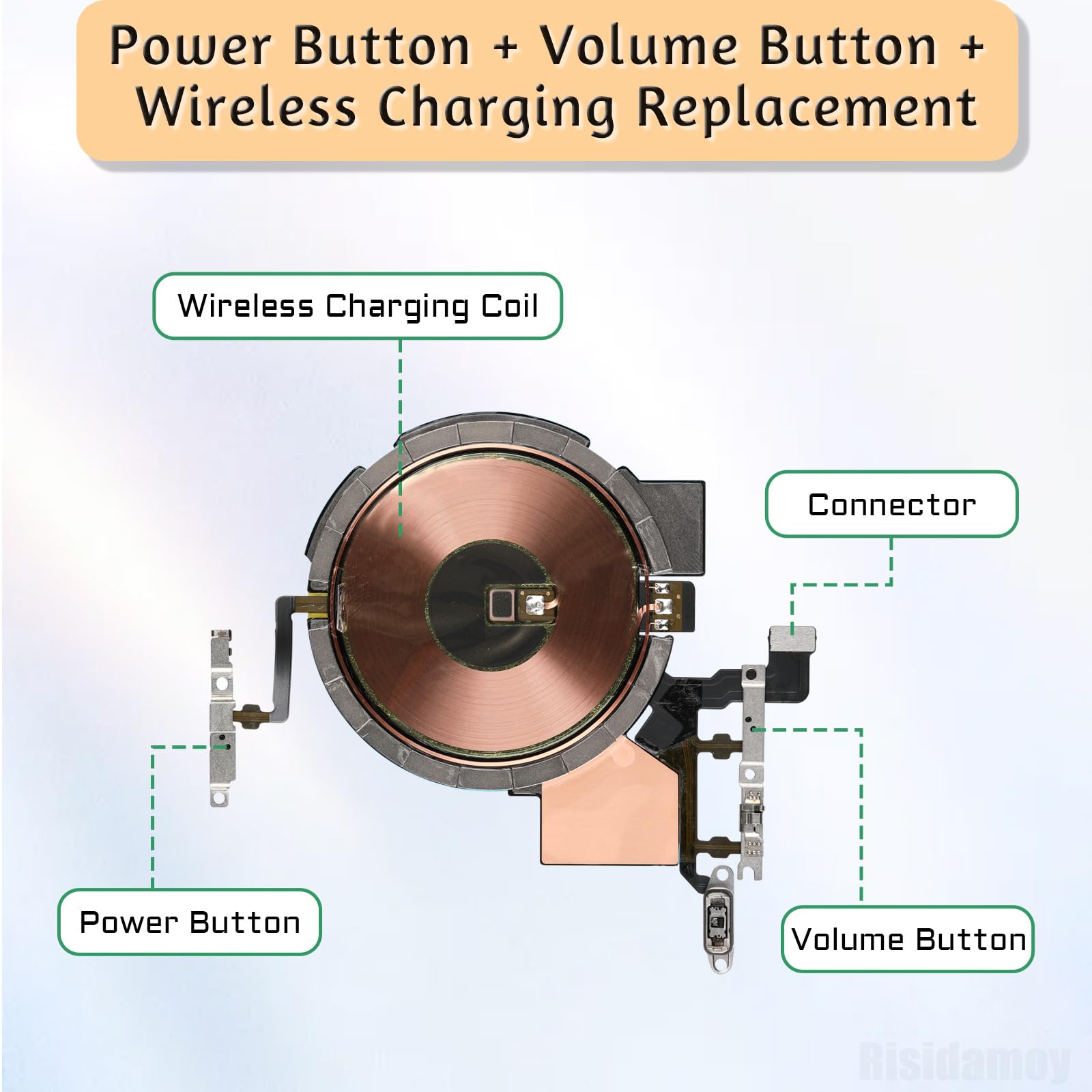 Power Button + Volume Button + Wireless Charging Replacement

Wireless Charging Coil

Connector

Power Button

Volume Button

Risidamoy