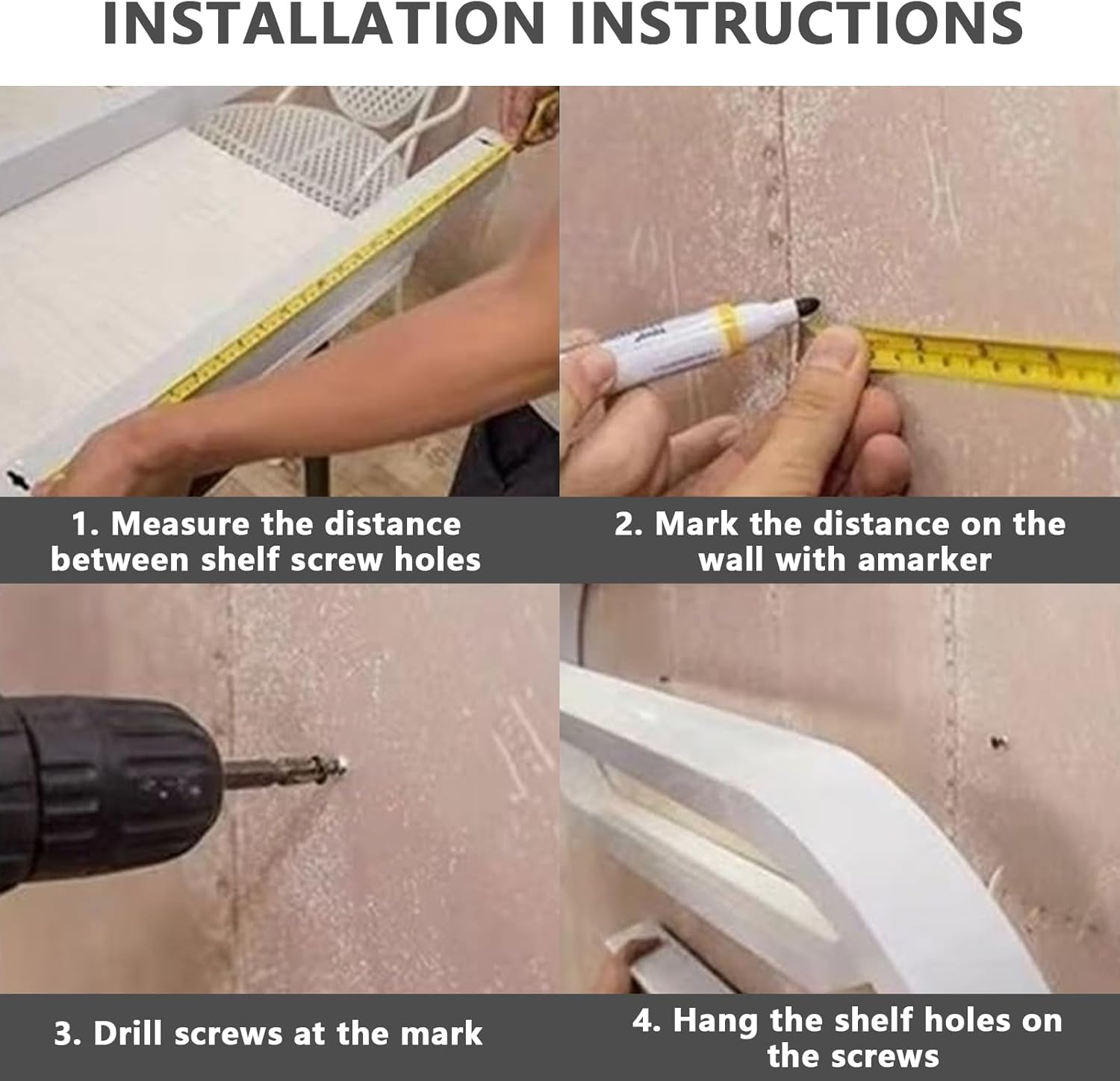 INSTALLATION INSTRUCTIONS

1. Measure the distance between shelf screw holes

2. Mark the distance on the wall with amarker

3. Drill screws at the mark

4. Hang the shelf holes on the screws