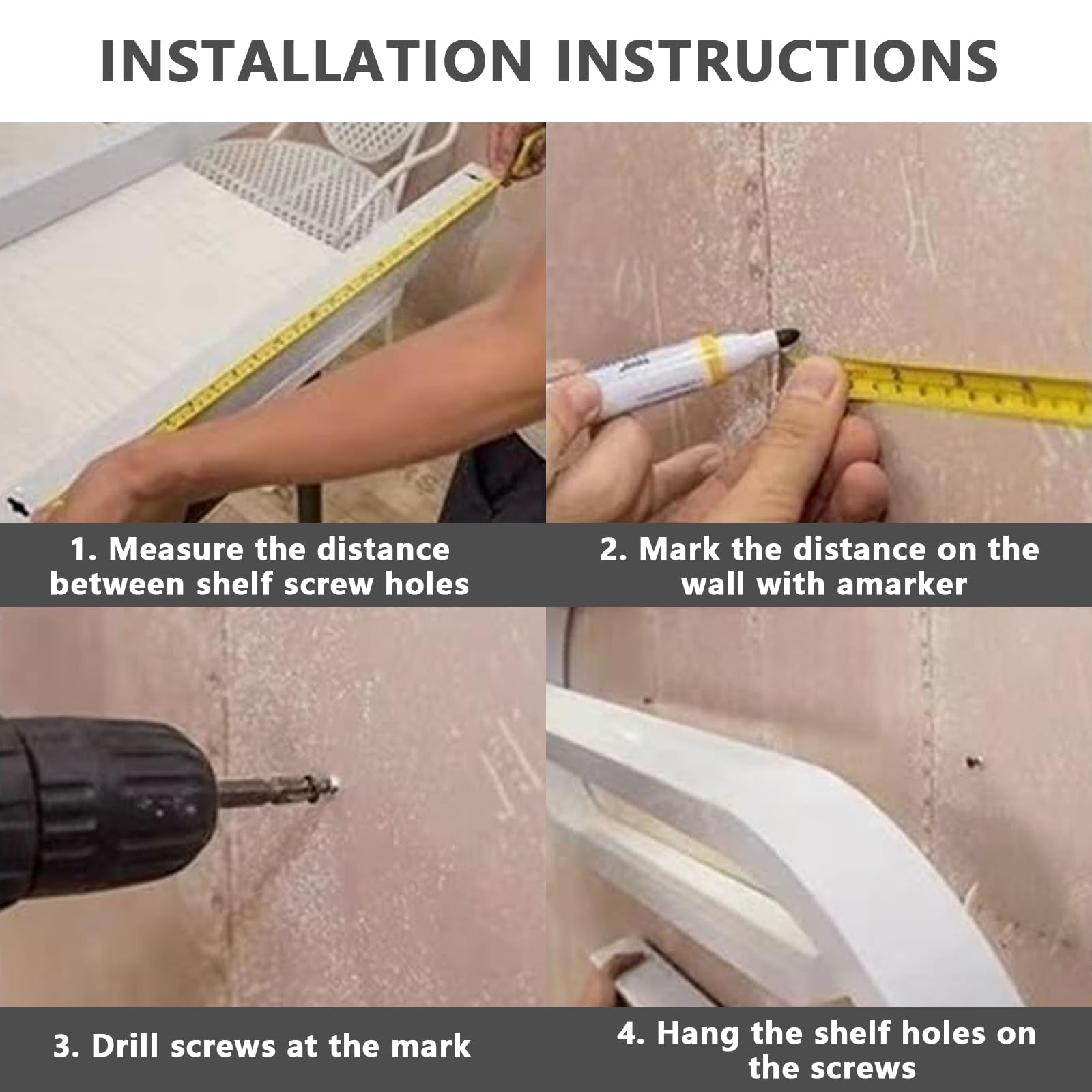 INSTALLATION INSTRUCTIONS

1. Measure the distance between shelf screw holes

2. Mark the distance on the wall with amarker

3. Drill screws at the mark

4. Hang the shelf holes on the screws