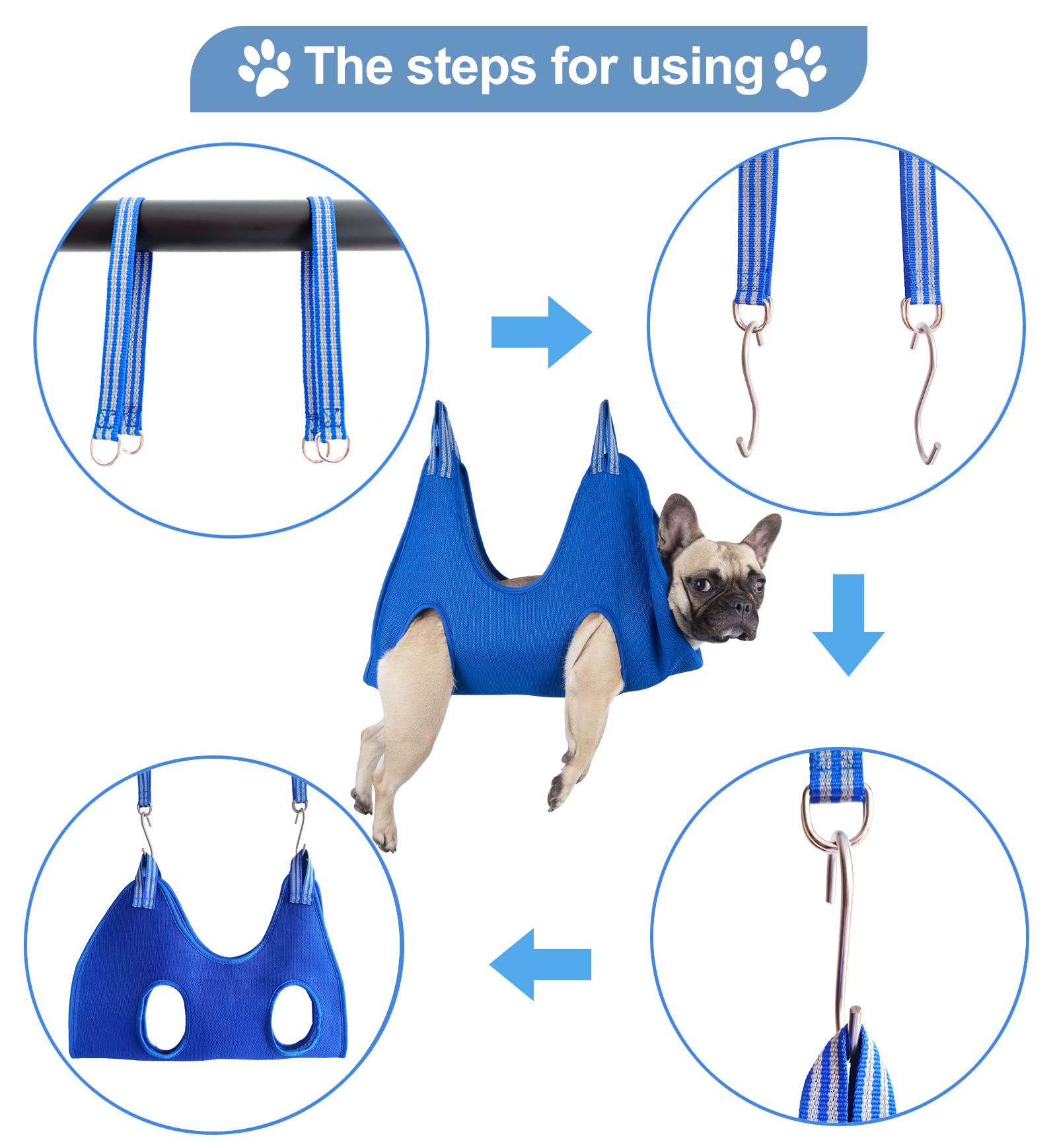 The steps for using